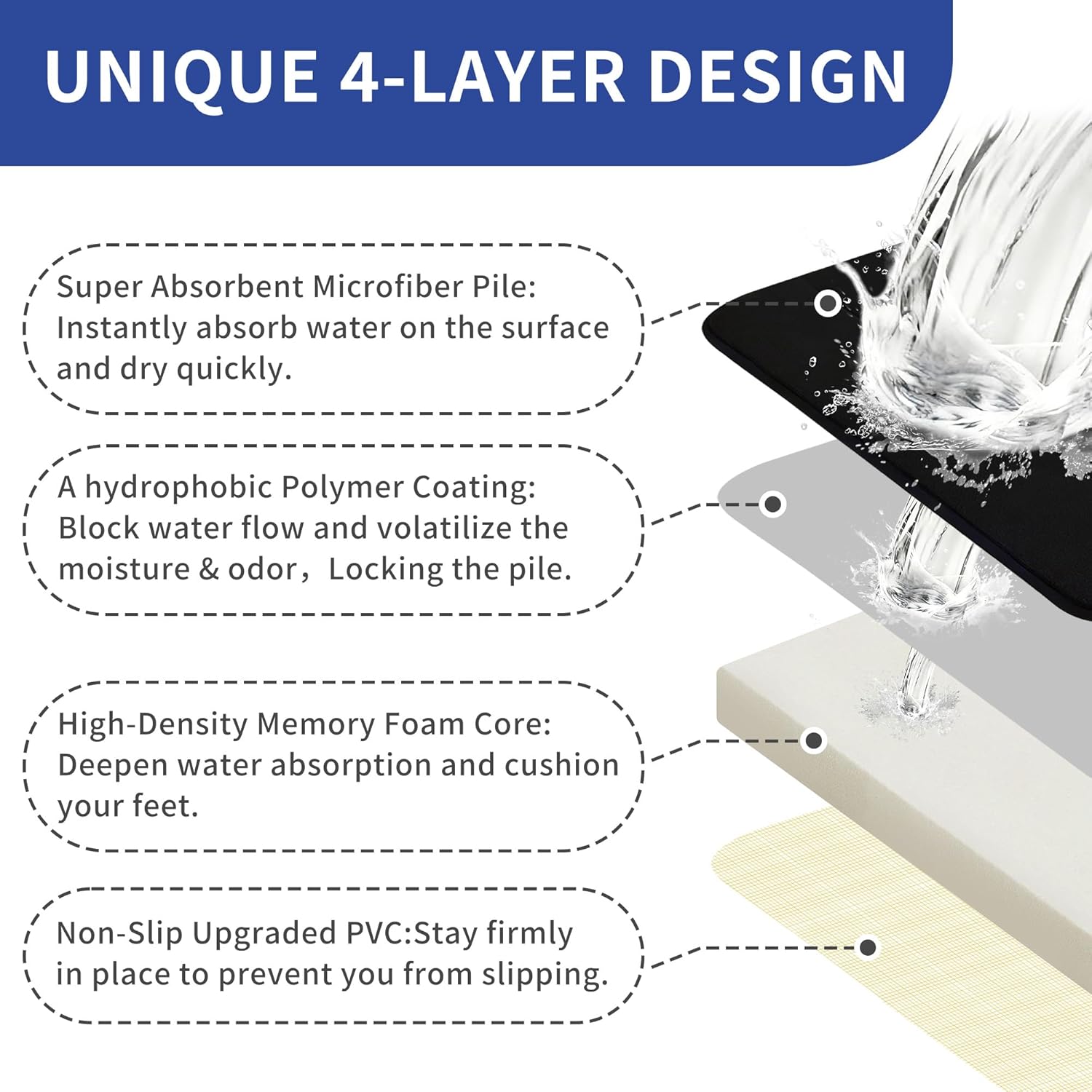 UNIQUE 4-LAYER DESIGN

Super Absorbent Microfiber Pile: Instantly absorb water on the surface and dry quickly.

A hydrophobic Polymer Coating: Block water flow and volatilize the moisture & odor，Locking the pile.

High-Density Memory Foam Core: Deepen water absorption and cushion your feet.

Non-Slip Upgraded PVC:Stay firmly in place to prevent you from slipping.