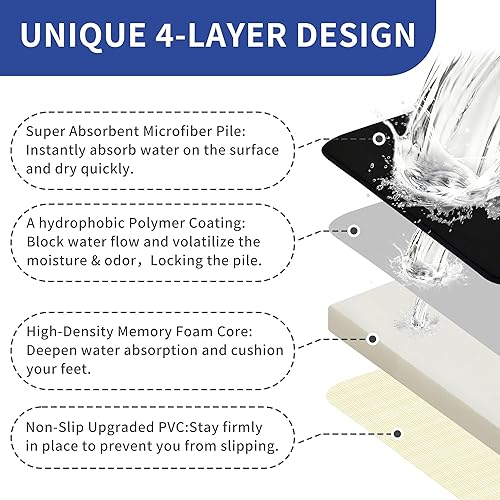 UNIQUE 4-LAYER DESIGN

Super Absorbent Microfiber Pile: Instantly absorb water on the surface and dry quickly.

A hydrophobic Polymer Coating: Block water flow and volatilize the moisture & odor，Locking the pile.

High-Density Memory Foam Core: Deepen water absorption and cushion your feet.

Non-Slip Upgraded PVC:Stay firmly in place to prevent you from slipping.