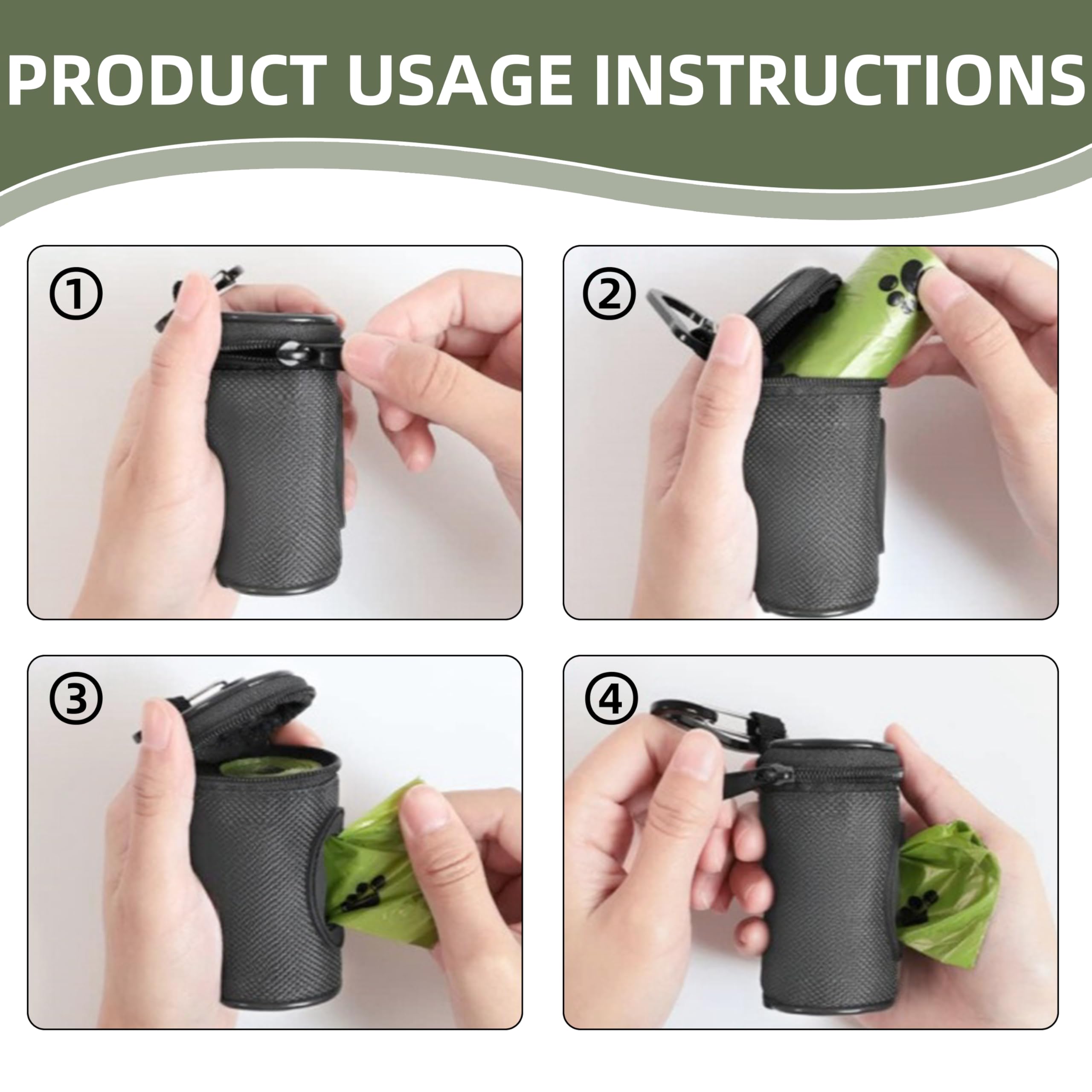 PRODUCT USAGE INSTRUCTIONS

①

②

③

④