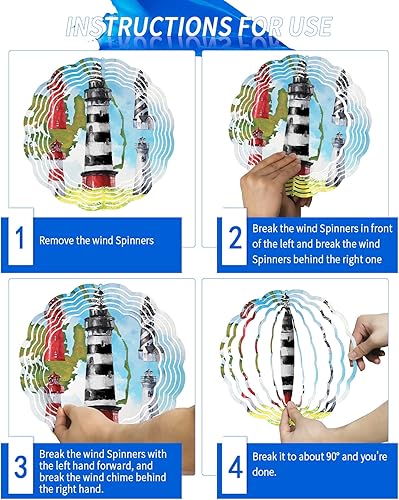 INSTRUCTIONS FOR USE

1 Remove the wind Spinners

2 Break the wind Spinners in front of the left and break the wind Spinners behind the right one

3 Break the wind Spinners with the left hand forward, and break the wind chime behind the right hand.

4 Break it to about 90° and you're done.