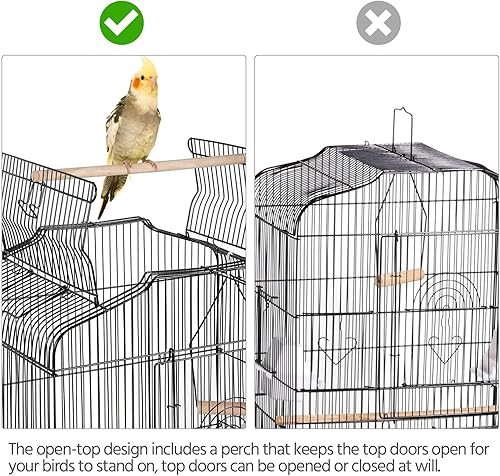 The open-top design includes a perch that keeps the top doors open for your birds to stand on, top doors can be opened or closed at will.