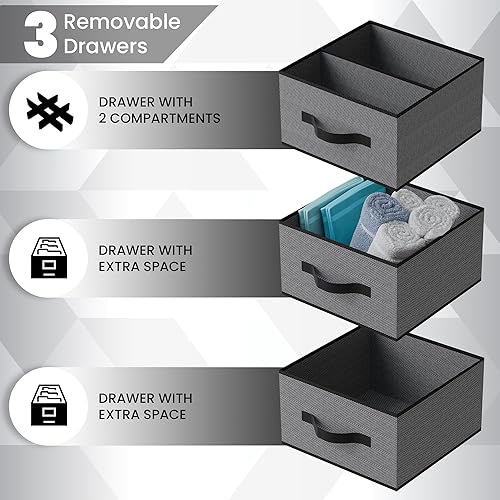 3 Removable Drawers

DRAWER WITH 2 COMPARTMENTS

DRAWER WITH EXTRA SPACE

DRAWER WITH EXTRA SPACE