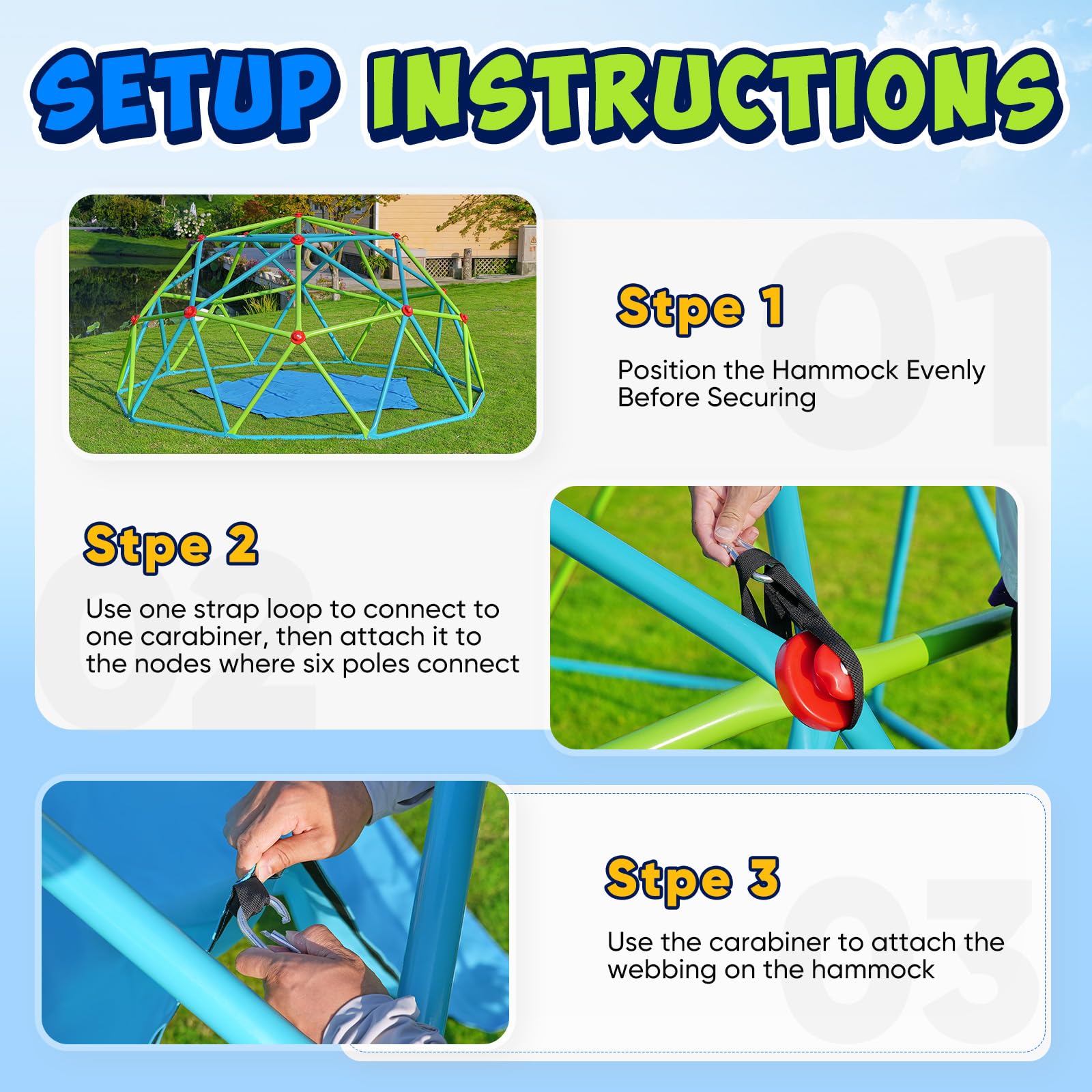 SETUP INSTRUCTIONS

01

Stpe 1

Position the Hammock Evenly Before Securing

02

Stpe 2

Use one strap loop to connect to one carabiner, then attach it to the nodes where six poles connect

03

Stpe 3

Use the carabiner to attach the webbing on the hammock