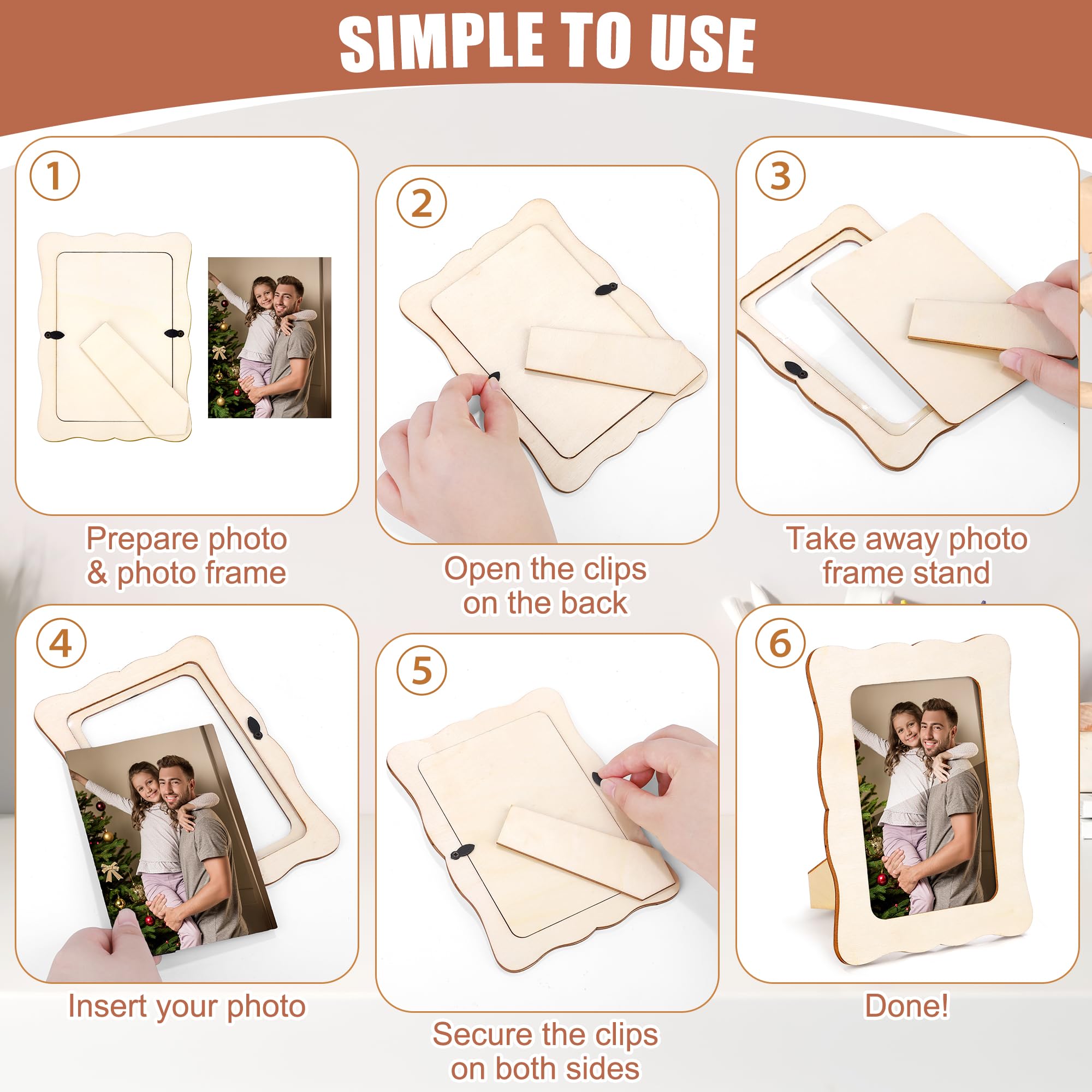 SIMPLE TO USE

1

Prepare photo & photo frame

2

Open the clips on the back

3

Take away photo frame stand

4

Insert your photo

5

Secure the clips on both sides

6

Done!