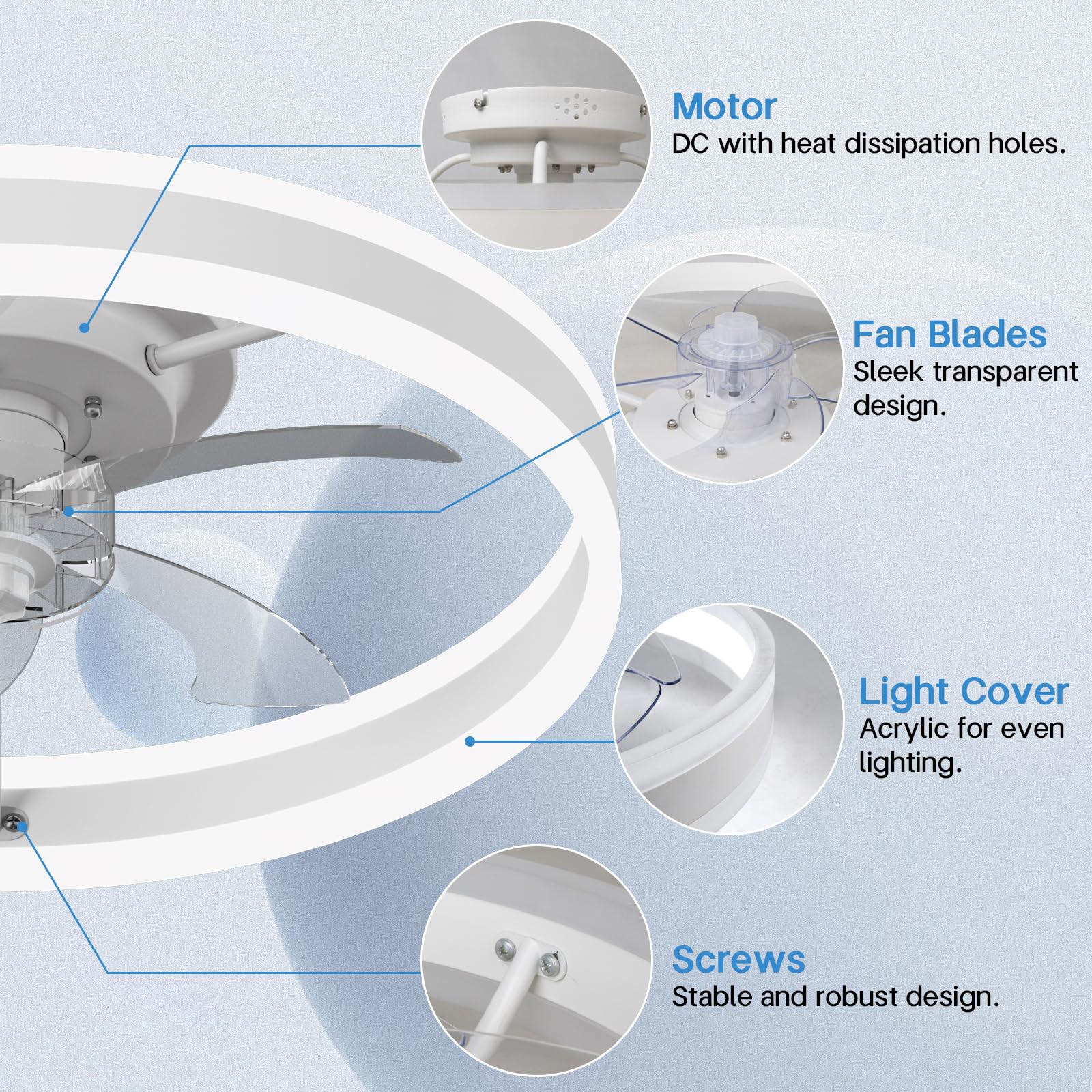 Motor
DC with heat dissipation holes.

Fan Blades
Sleek transparent design.

Light Cover
Acrylic for even lighting.

Screws
Stable and robust design.