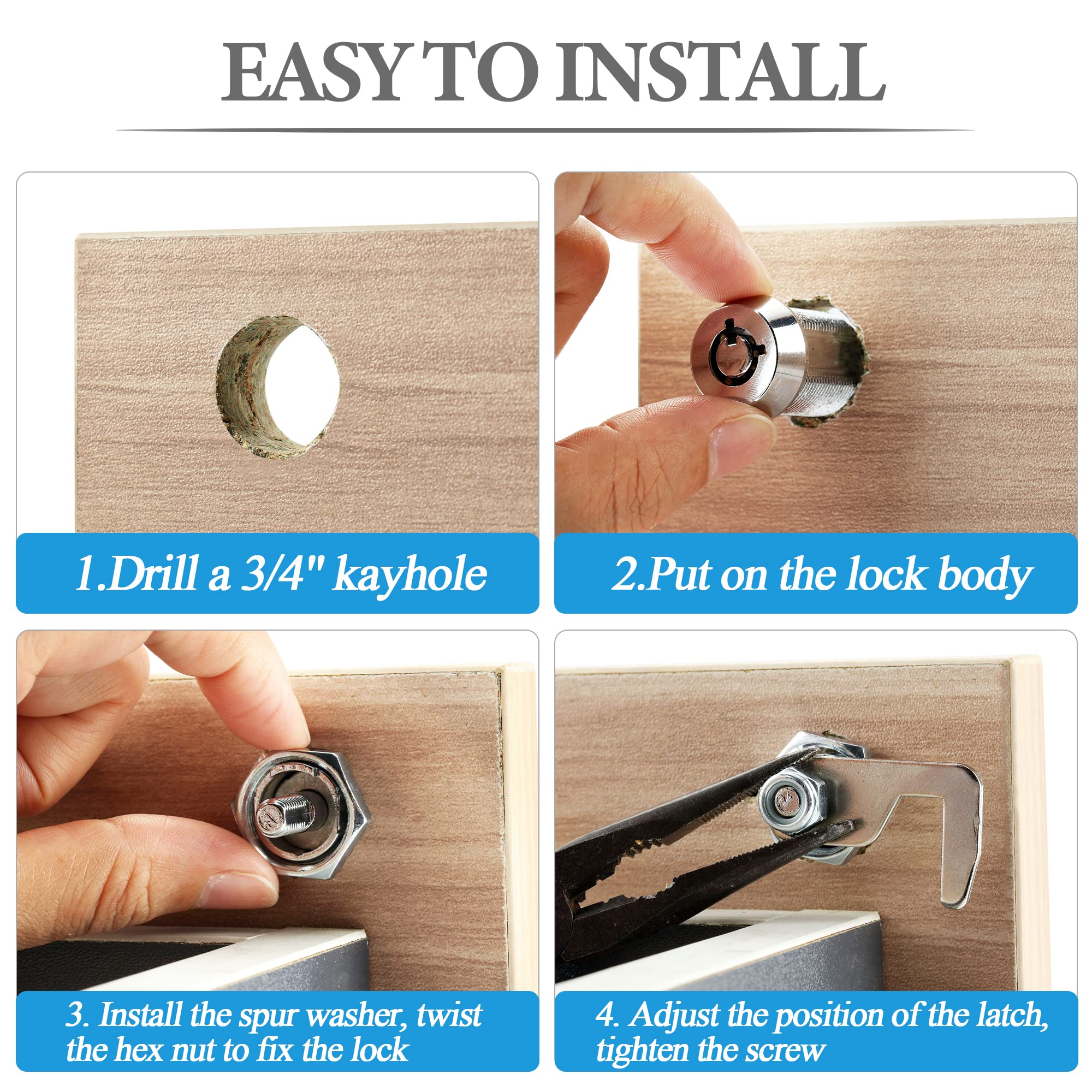 EASY TO INSTALL

1.Drill a 3/4" kayhole

2.Put on the lock body

3. Install the spur washer, twist the hex nut to fix the lock

4. Adjust the position of the latch, tighten the screw