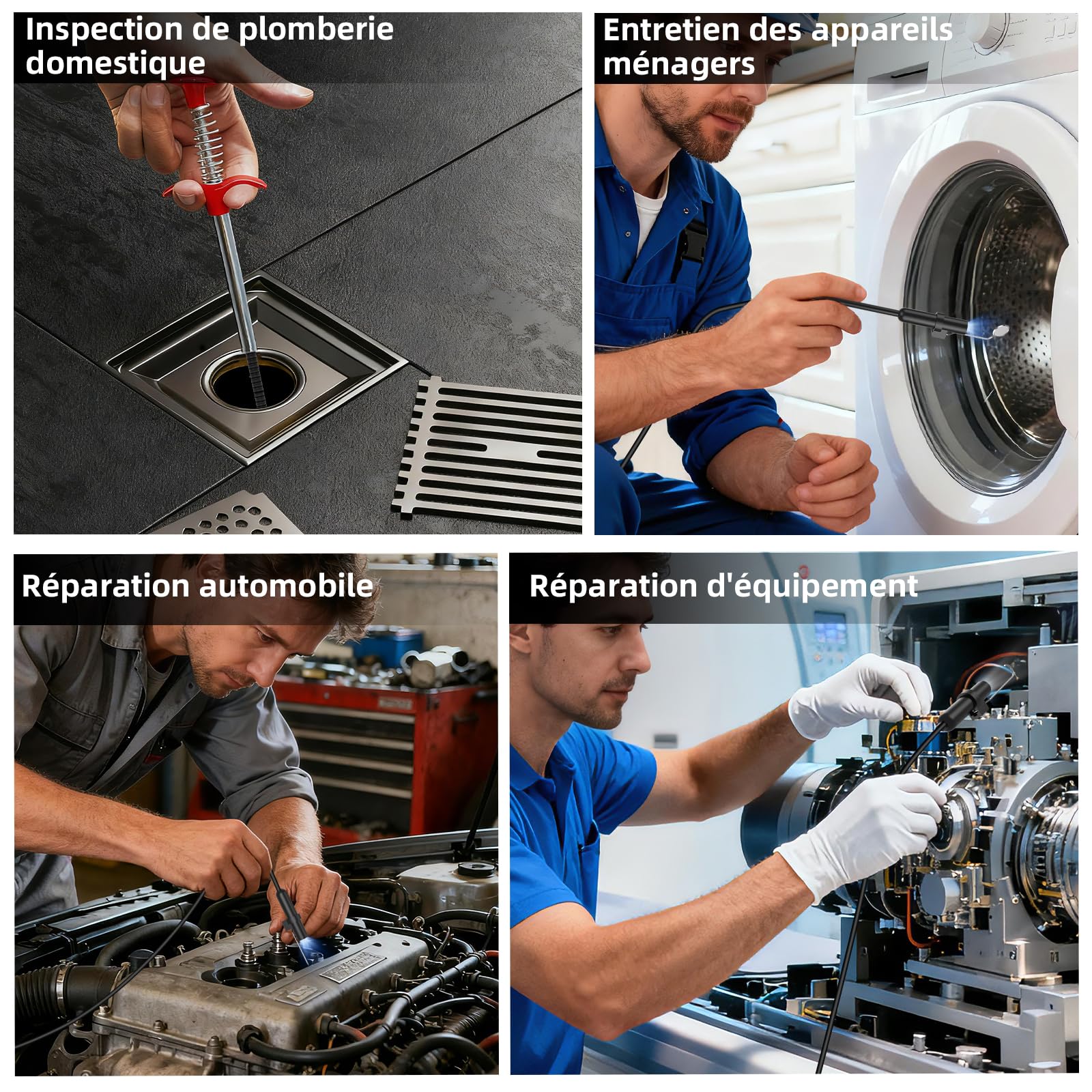 Inspection de plomberie domestique

Entretien des appareils ménagers

Réparation automobile

Réparation d'équipement