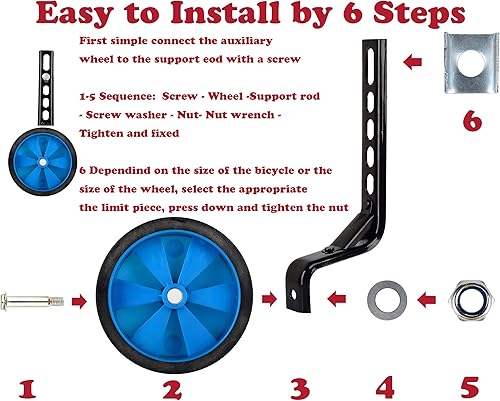 Easy to Install by 6 Steps

First simple connect the auxiliary wheel to the support eod with a screw

1-5 Sequence: Screw - Wheel -Support rod - Screw washer - Nut- Nut wrench - Tighten and fixed

6 Dependind on the size of the bicycle or the size of the wheel, select the appropriate the limit piece, press down and tighten the nut

6

1

2

3

4

5