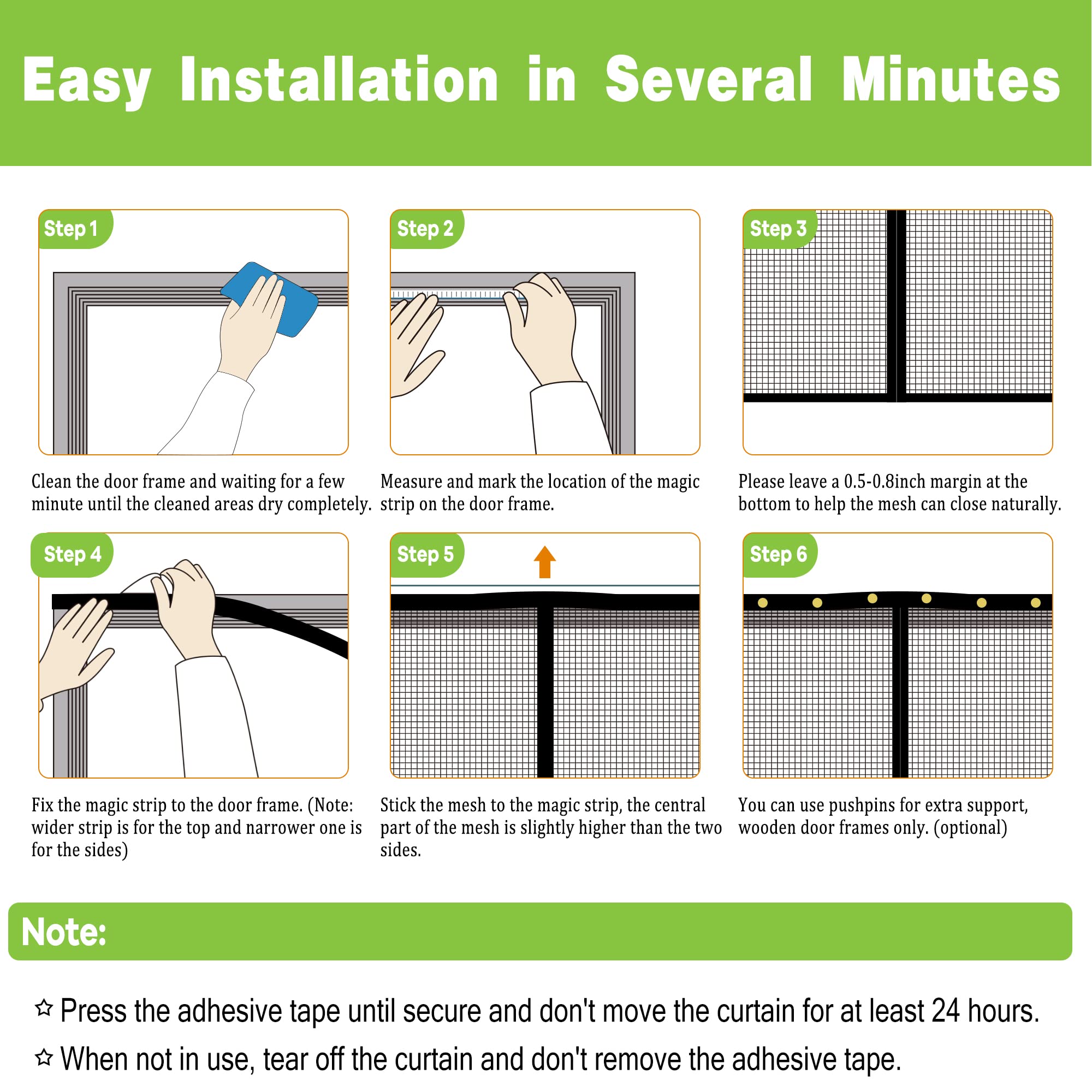 Easy Installation in Several Minutes

Step 1

Clean the door frame and waiting for a few minute until the cleaned areas dry completely.

Step 2

Measure and mark the location of the magic strip on the door frame.

Step 3

Please leave a 0.5-0.8inch margin at the bottom to help the mesh can close naturally.

Step 4

Fix the magic strip to the door frame. (Note: wider strip is for the top and narrower one is for the sides)

Step 5

Stick the mesh to the magic strip, the central part of the mesh is slightly higher than the two sides.

Step 6

You can use pushpins for extra support, wooden door frames only. (optional)

Note:

☆ Press the adhesive tape until secure and don't move the curtain for at least 24 hours.

☆ When not in use, tear off the curtain and don't remove the adhesive tape.