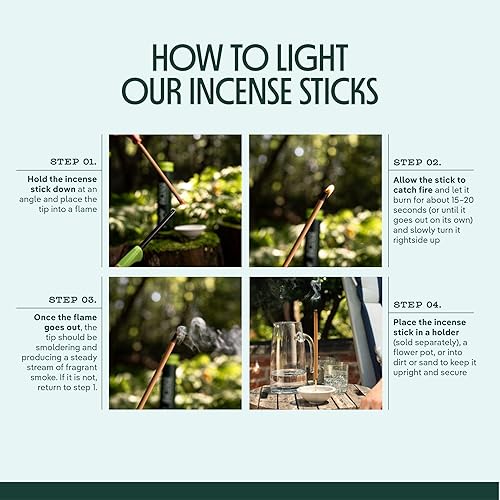 HOW TO LIGHT OUR INCENSE STICKS

STEP 01.

Hold the incense stick down at an angle and place the tip into a flame

STEP 02.

Allow the stick to catch fire and let it burn for about 15–20 seconds (or until it goes out on its own) and slowly turn it rightside up

STEP 03.

Once the flame goes out, the tip should be smoldering and producing a steady stream of fragrant smoke. If it is not, return to step 1.

STEP 04.

Place the incense stick in a holder (sold separately), a flower pot, or into dirt or sand to keep it upright and secure