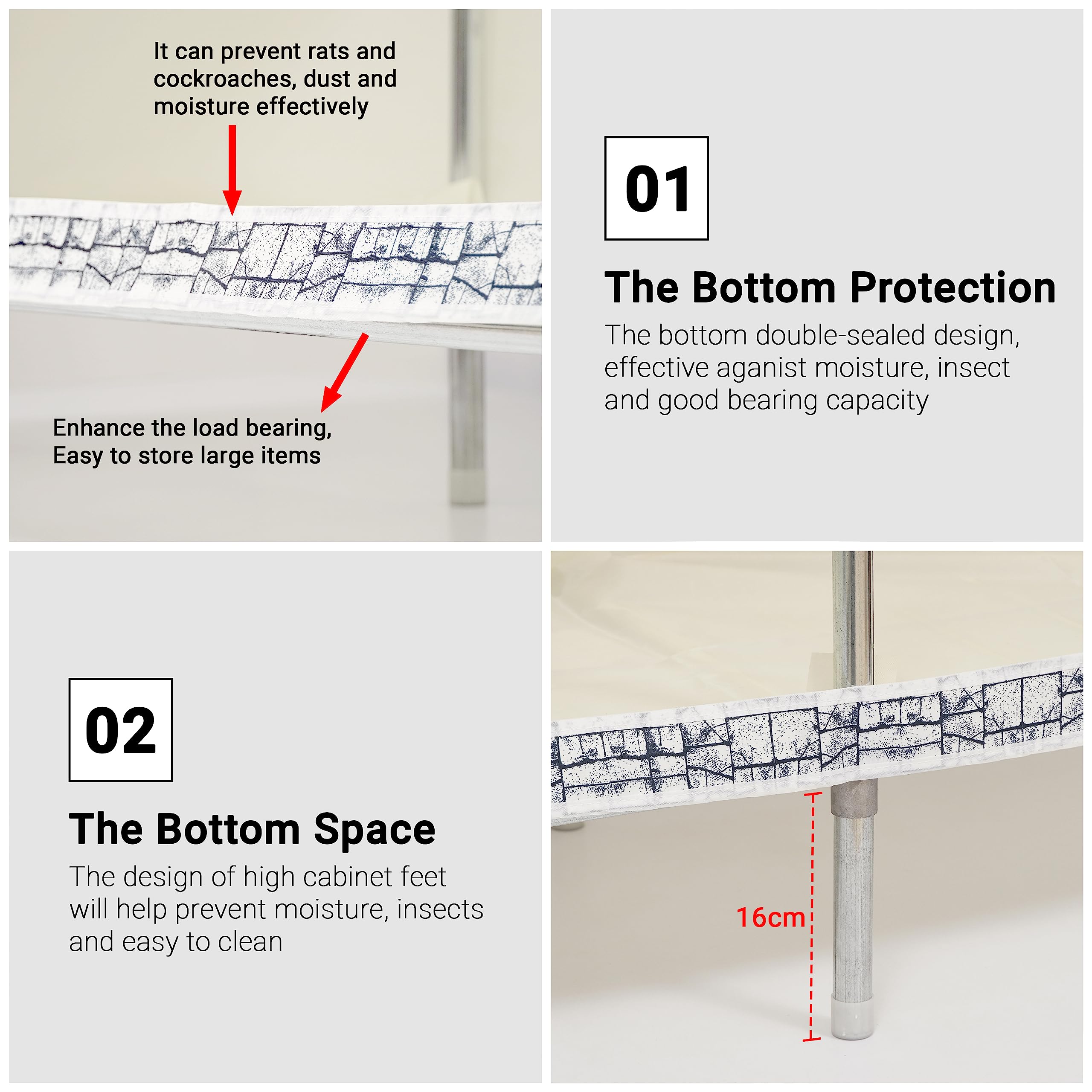 It can prevent rats and cockroaches, dust and moisture effectively

Enhance the load bearing, Easy to store large items

01

The Bottom Protection

The bottom double-sealed design, effective aganist moisture, insect and good bearing capacity

02

The Bottom Space

The design of high cabinet feet will help prevent moisture, insects and easy to clean

16cm