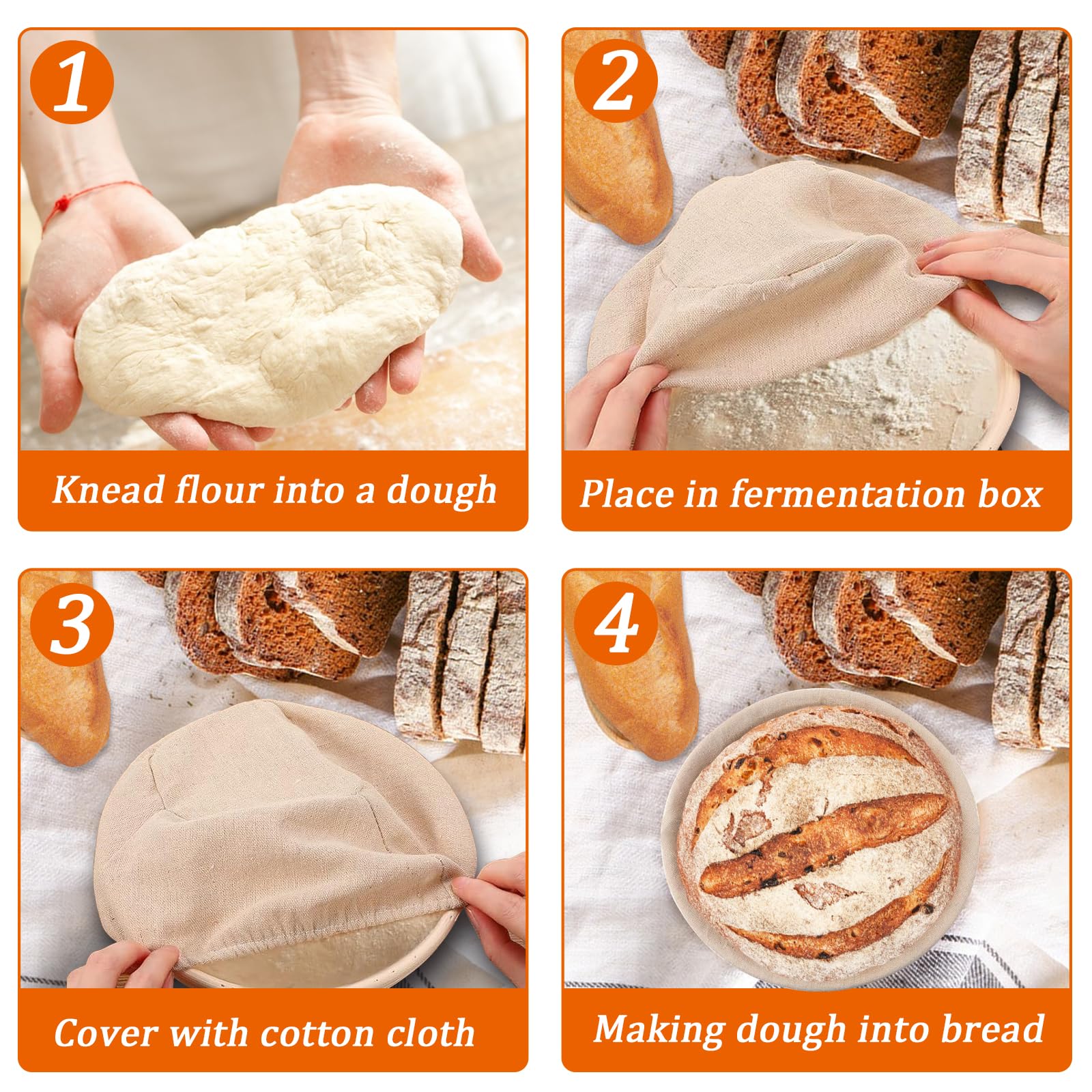 1

Knead flour into a dough

2

Place in fermentation box

3

Cover with cotton cloth

4

Making dough into bread