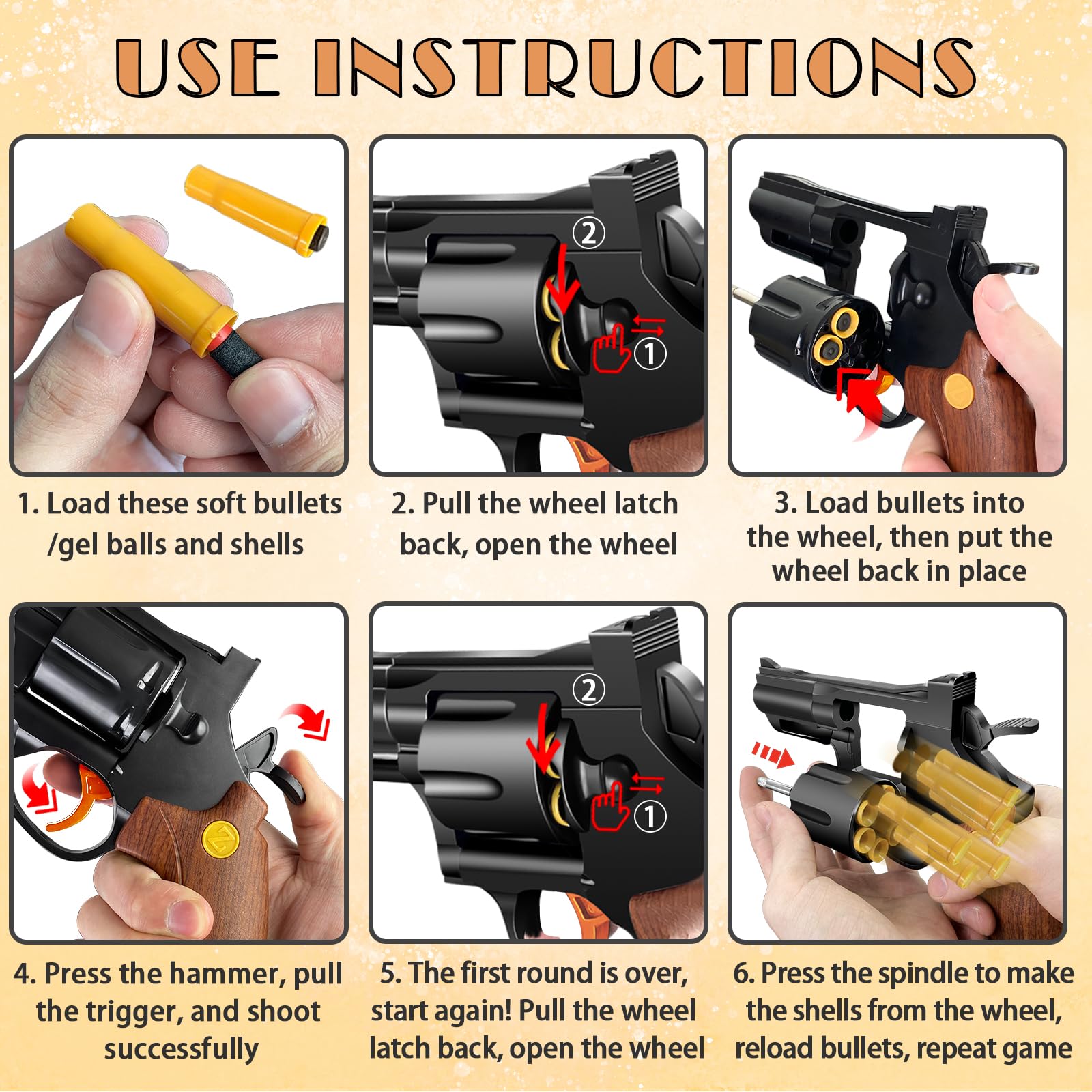 USE INSTRUCTIONS

②

①

1. Load these soft bullets /gel balls and shells

2. Pull the wheel latch back, open the wheel

3. Load bullets into the wheel, then put the wheel back in place

②

①

4. Press the hammer, pull the trigger, and shoot successfully

5. The first round is over, start again! Pull the wheel latch back, open the wheel

6. Press the spindle to make the shells from the wheel, reload bullets, repeat game