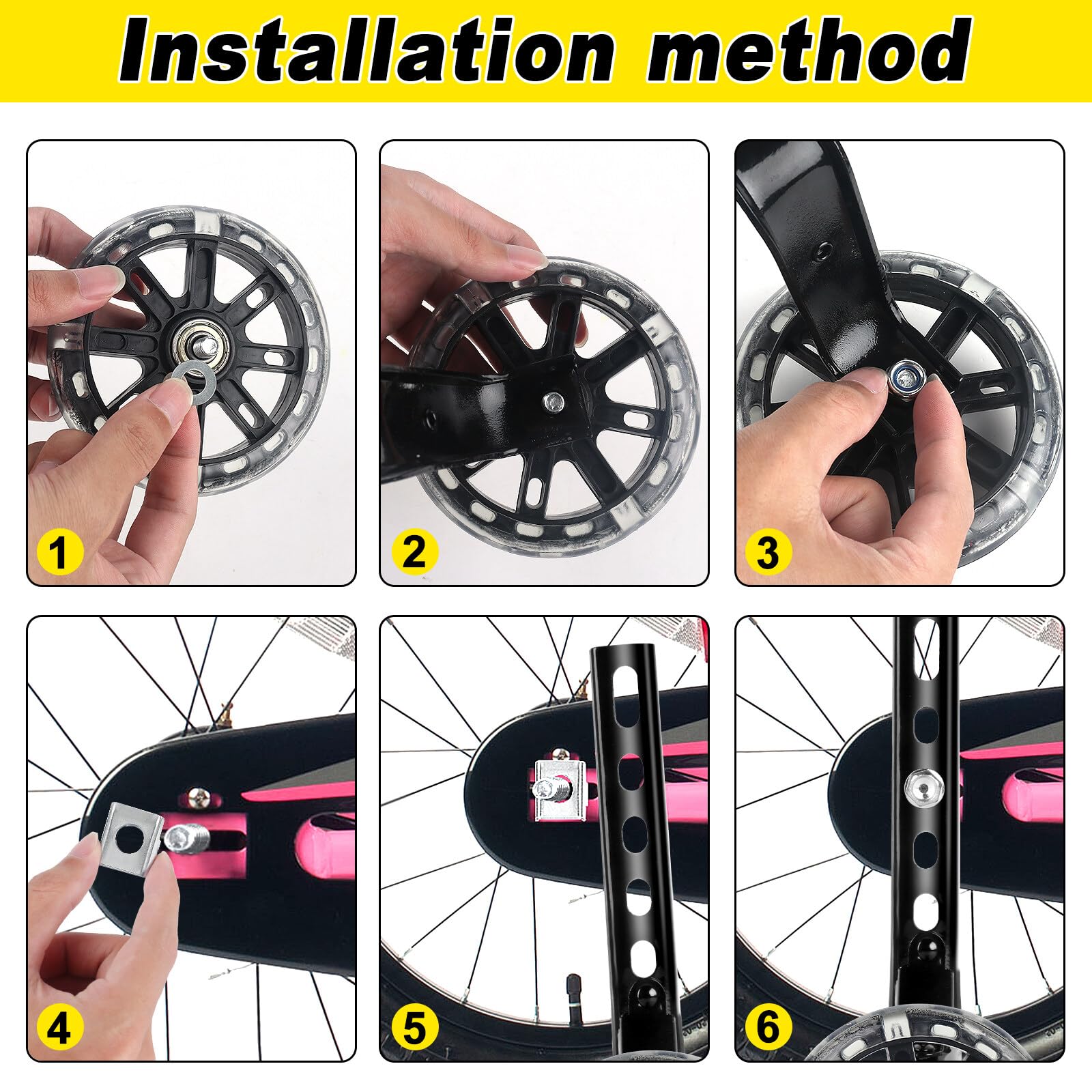 Installation method

1

2

3

4

5

6