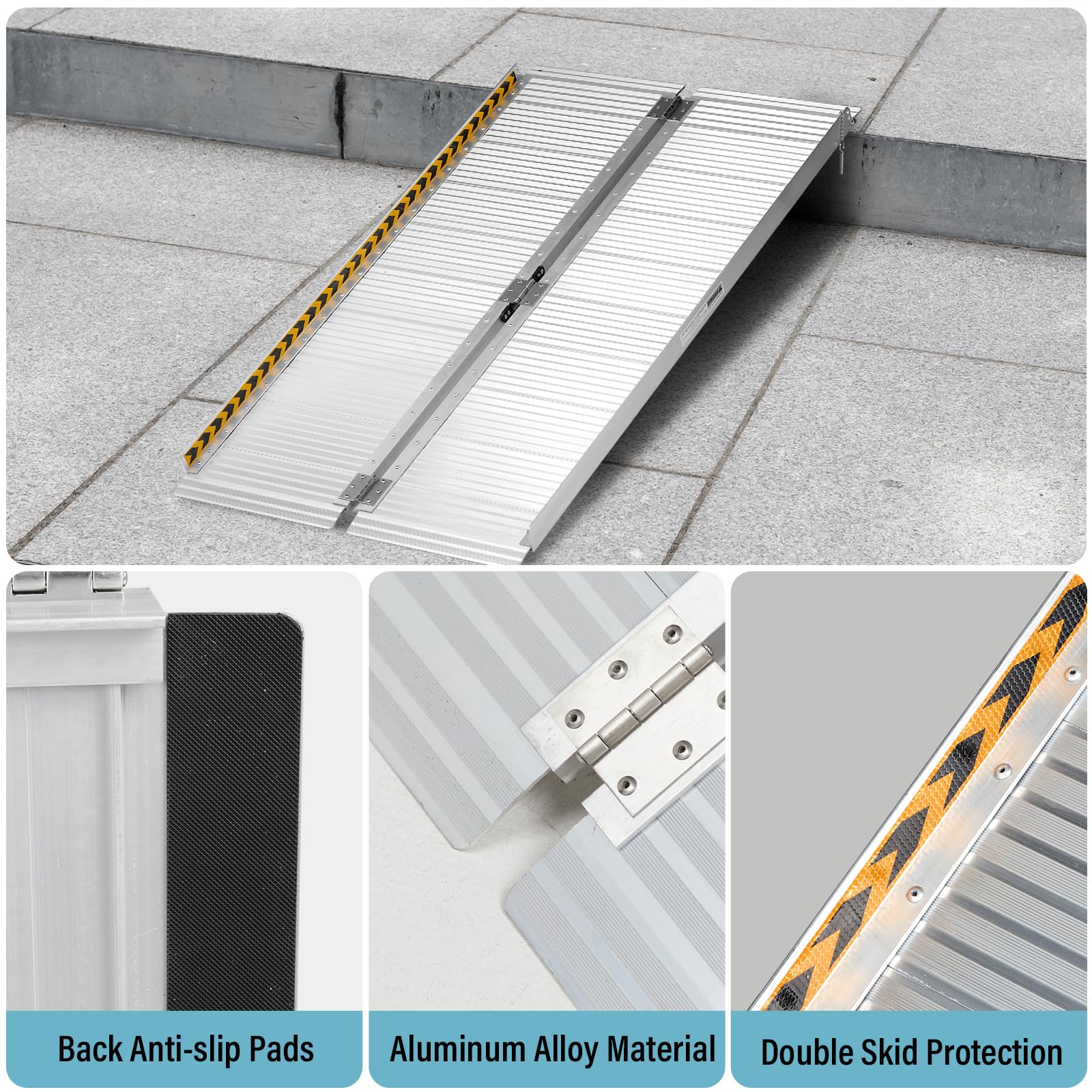 Back Anti-slip Pads

Aluminum Alloy Material

Double Skid Protection