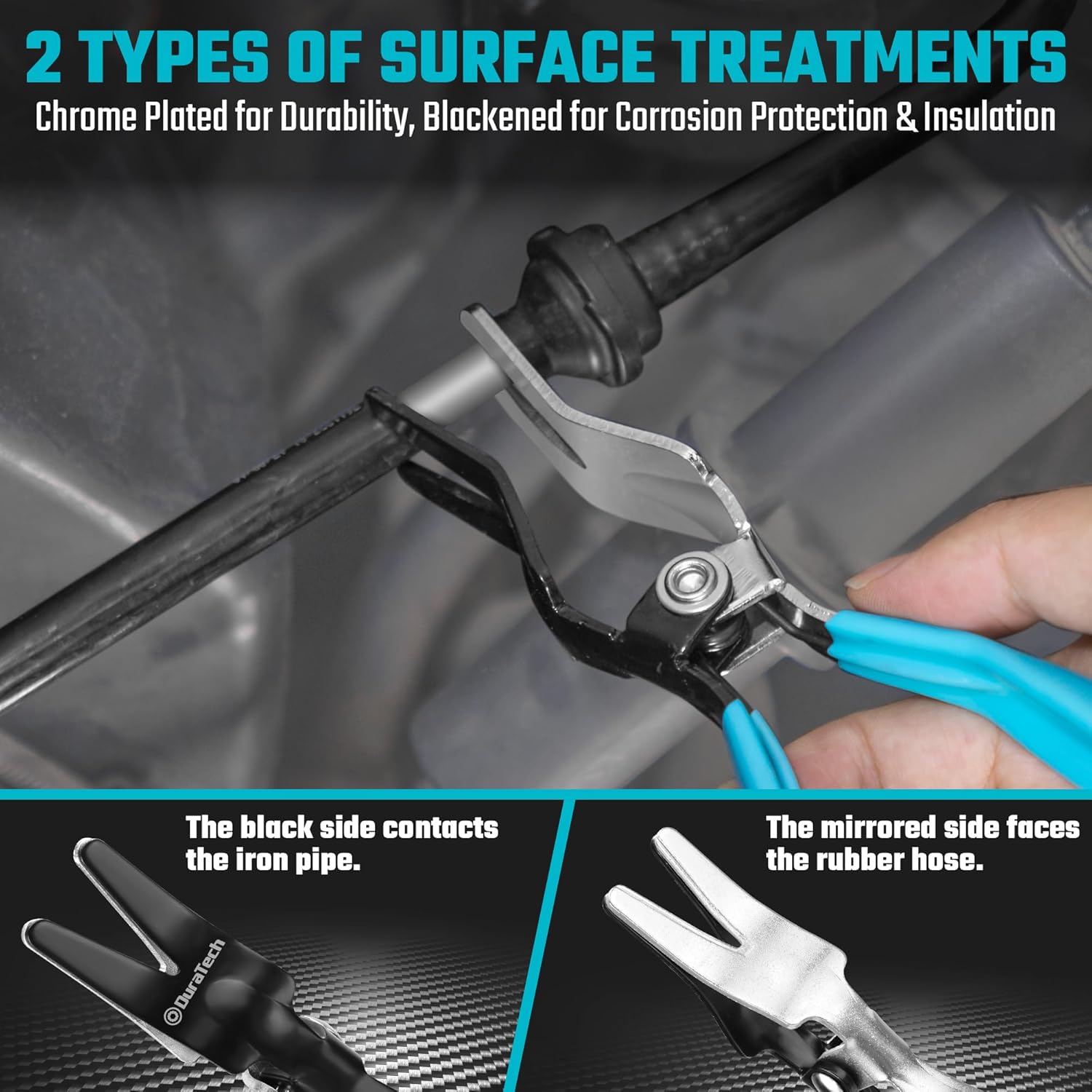 2 TYPES OF SURFACE TREATMENTS

Chrome Plated for Durability, Blackened for Corrosion Protection & Insulation

The black side contacts the iron pipe.

DuraTech

The mirrored side faces the rubber hose.