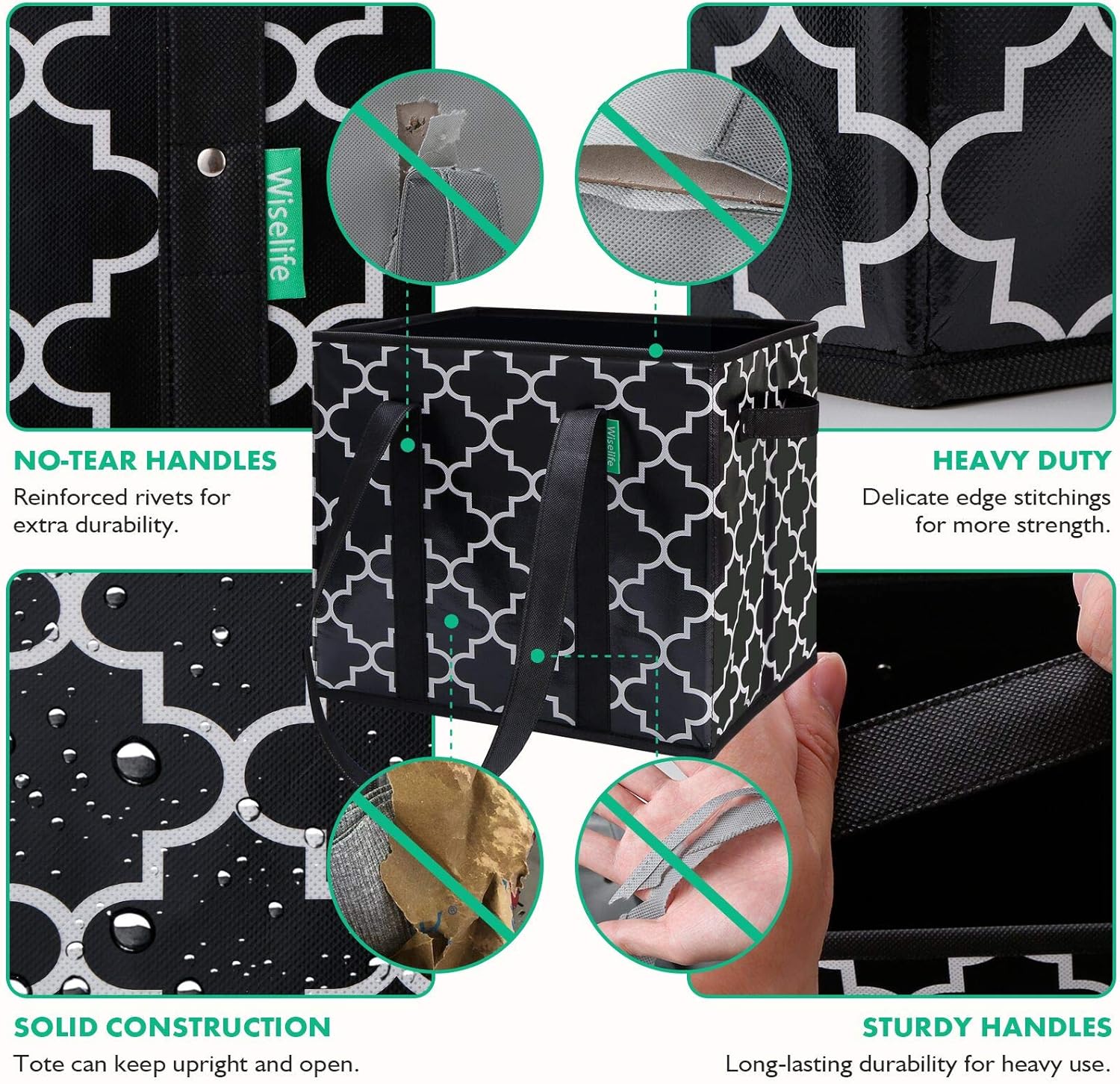 Wiselife

Wiselife

NO-TEAR HANDLES
Reinforced rivets for extra durability.

HEAVY DUTY
Delicate edge stitchings for more strength.

SOLID CONSTRUCTION
Tote can keep upright and open.

STURDY HANDLES
Long-lasting durability for heavy use.