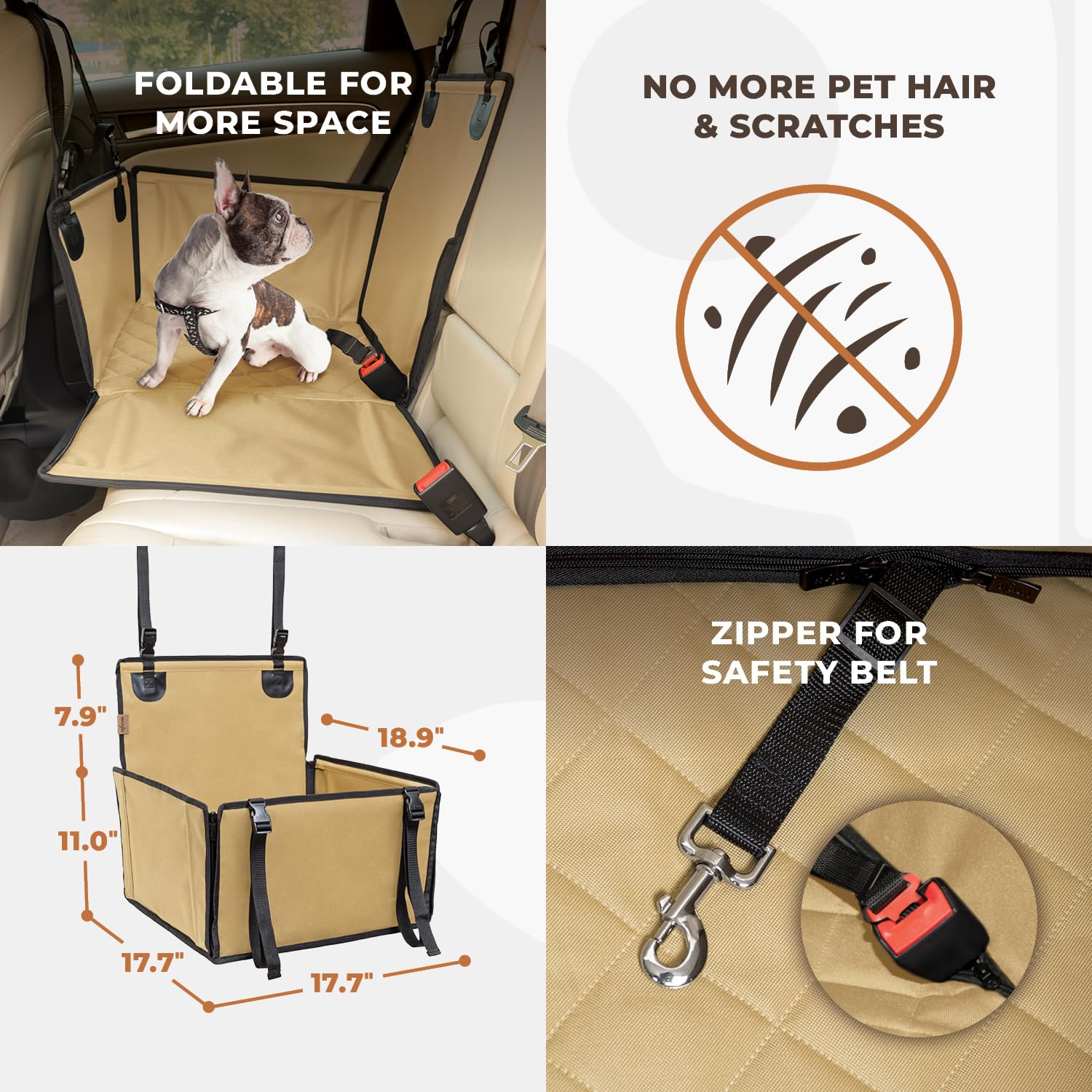 FOLDABLE FOR MORE SPACE

NO MORE PET HAIR & SCRATCHES

7.9"

18.9"

11.0"

17.7"

17.7"

ZIPPER FOR SAFETY BELT