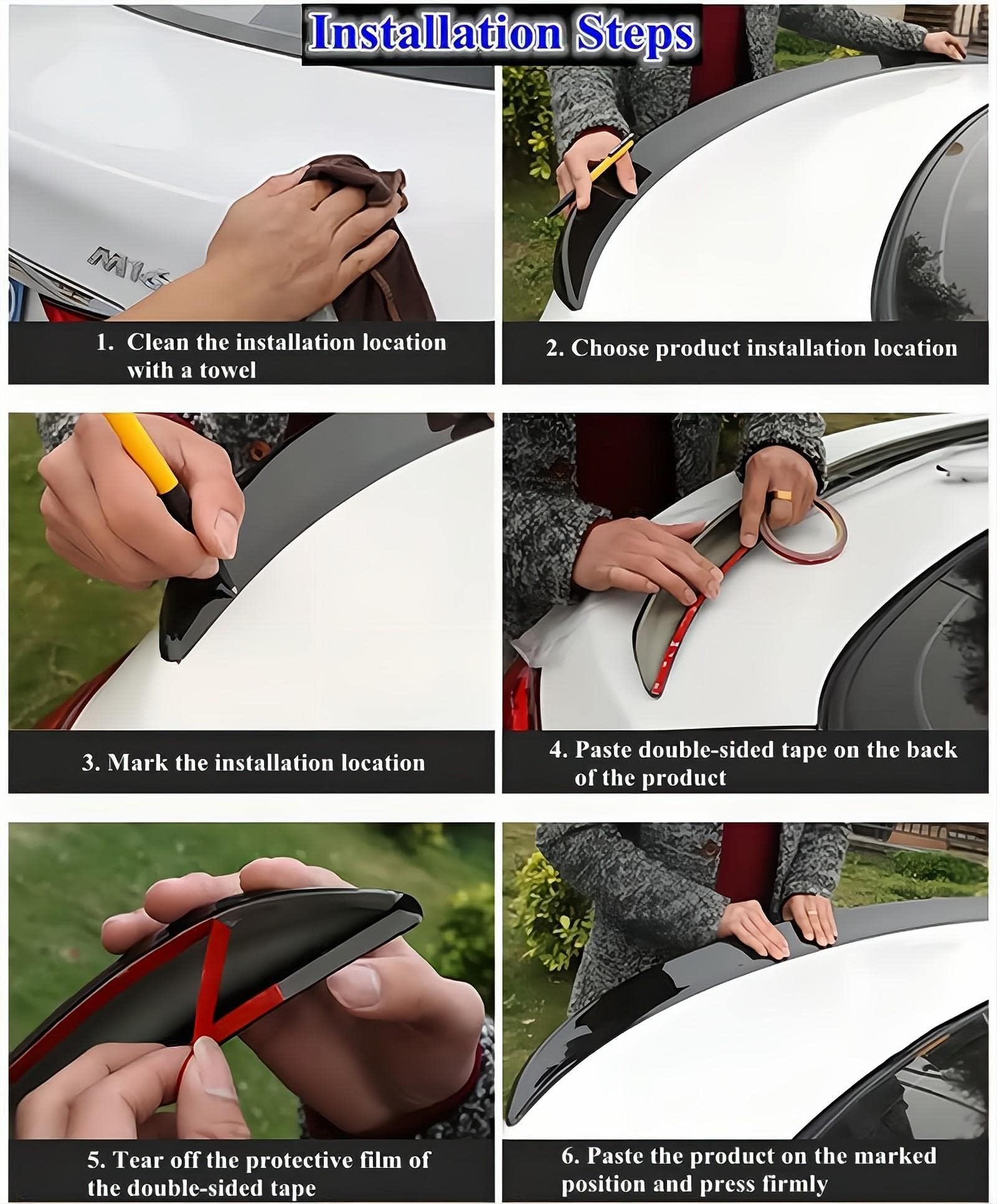 Installation Steps

1. Clean the installation location with a towel

2. Choose product installation location

3. Mark the installation location

4. Paste double-sided tape on the back of the product

5. Tear off the protective film of the double-sided tape

6. Paste the product on the marked position and press firmly