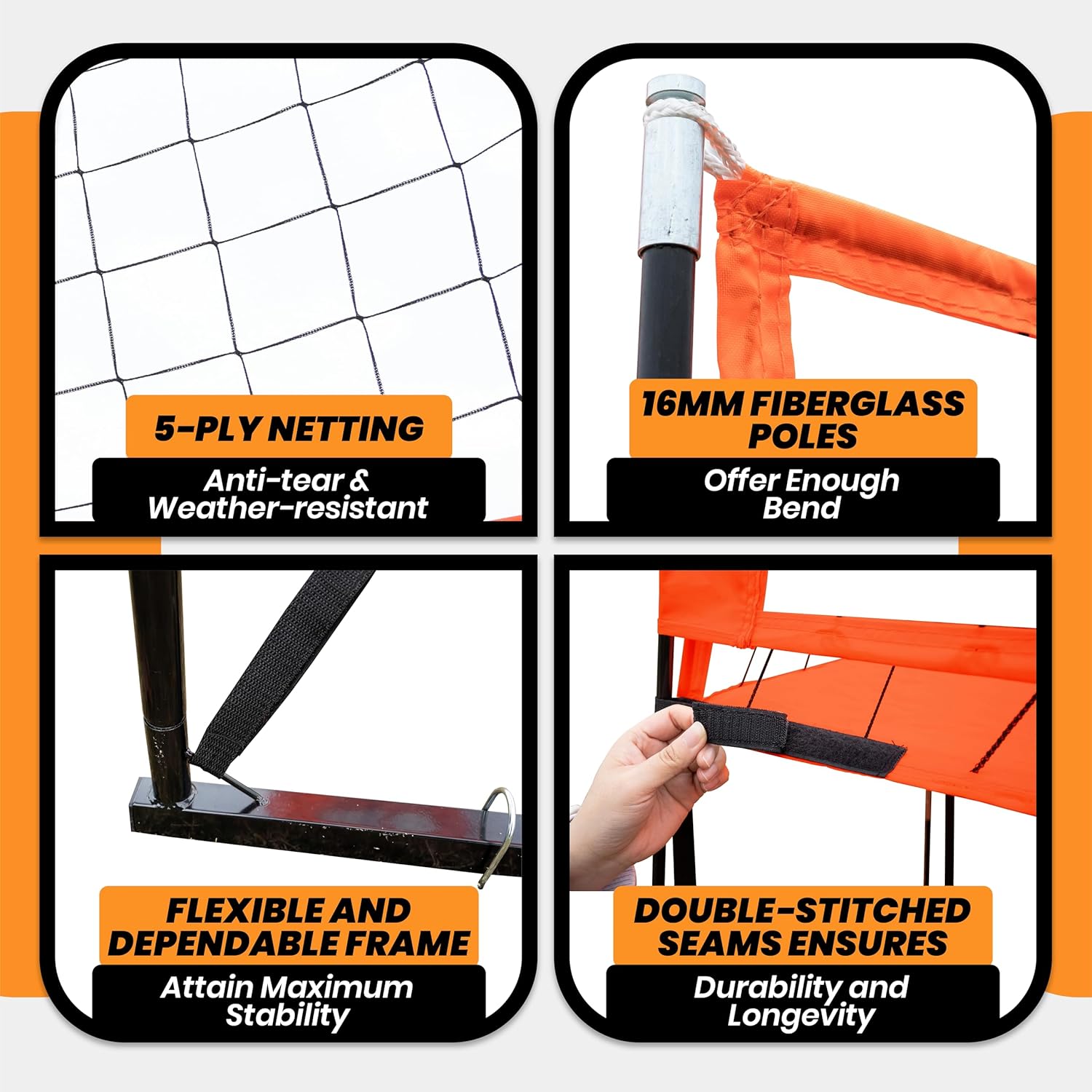 5-PLY NETTING

Anti-tear & Weather-resistant

16MM FIBERGLASS POLES

Offer Enough Bend

FLEXIBLE AND DEPENDABLE FRAME

Attain Maximum Stability

DOUBLE-STITCHED SEAMS ENSURES

Durability and Longevity