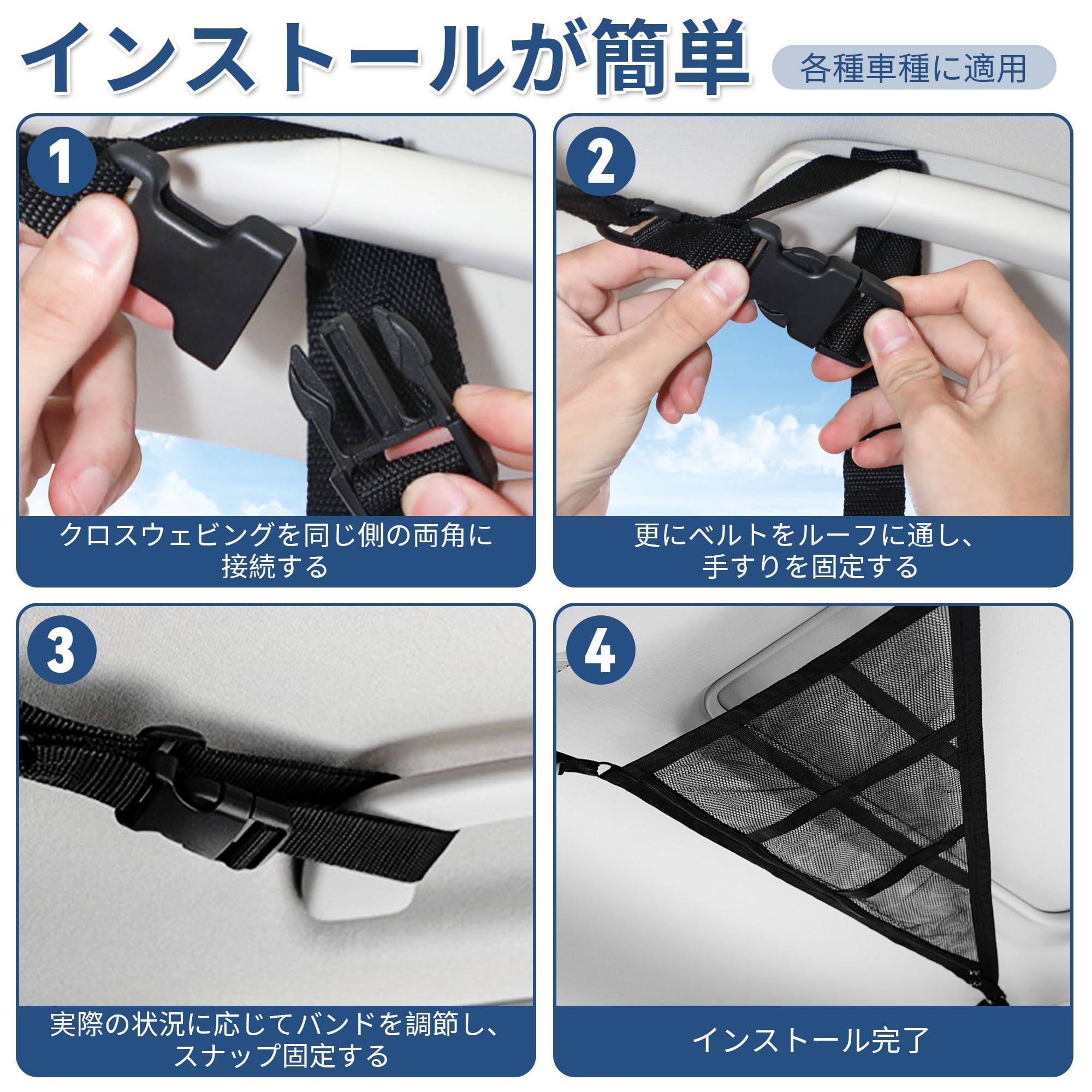 インストールが簡単

各種車種に適用

1

クロスウェビングを同じ側の両角に接続する

2

更にベルトをルーフに通し、手すりを固定する

3

実際の状況に応じてバンドを調節し、スナップ固定する

4

インストール完了