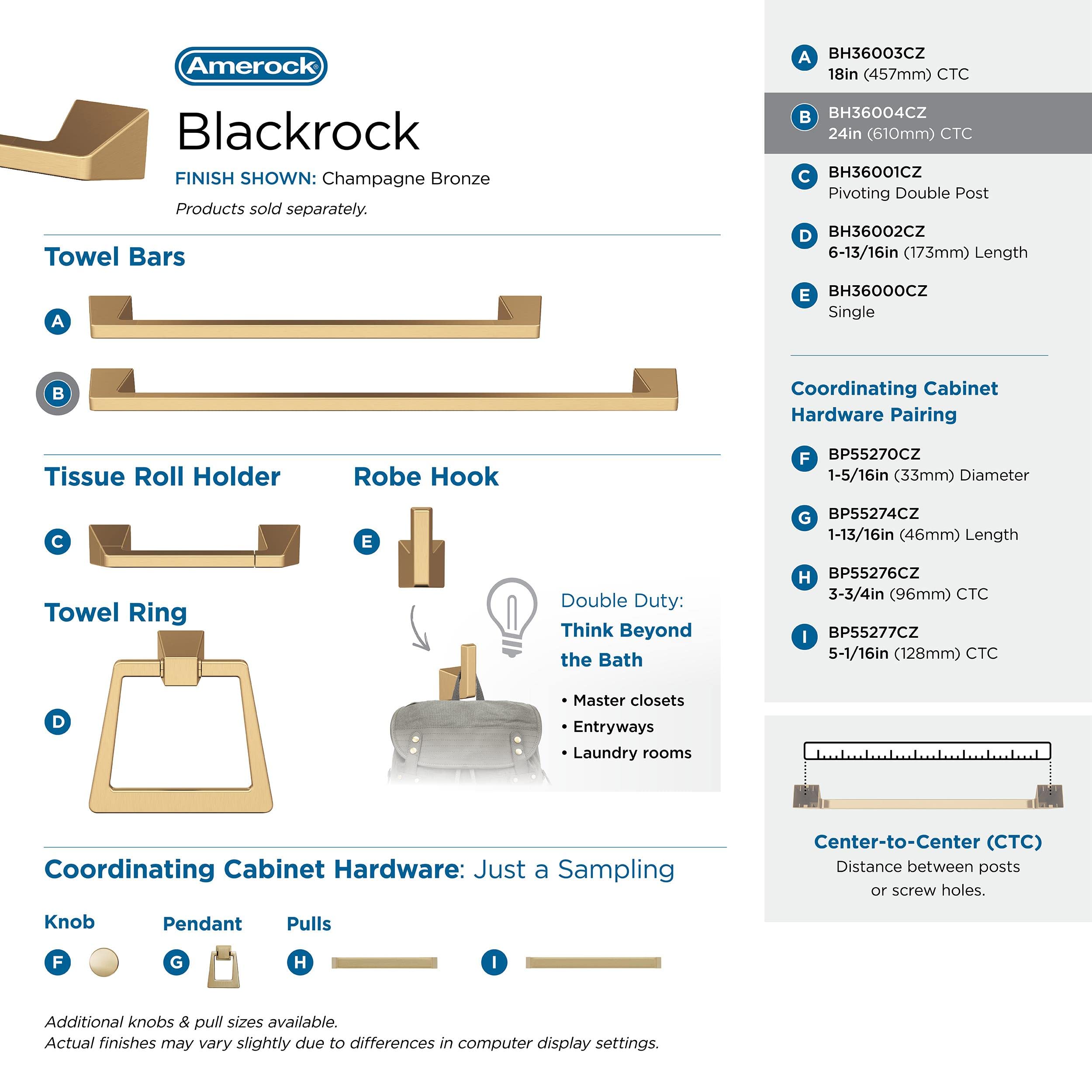 Amerock®

Blackrock

FINISH SHOWN: Champagne Bronze

Products sold separately.

Towel Bars

A

B

Tissue Roll Holder

C

Robe Hook

E

Towel Ring

D

Double Duty:

Think Beyond the Bath

• Master closets
• Entryways
• Laundry rooms

Coordinating Cabinet Hardware: Just a Sampling

Knob

F

Pendant

G

Pulls

H

I

Additional knobs & pull sizes available.
Actual finishes may vary slightly due to differences in computer display settings.

A BH36003CZ
18in (457mm) CTC

B BH36004CZ
24in (610mm) CTC

C BH36001CZ
Pivoting Double Post

D BH36002CZ
6-13/16in (173mm) Length

E BH36000CZ
Single

Coordinating Cabinet Hardware Pairing

F BP55270CZ
1-5/16in (33mm) Diameter

G BP55274CZ
1-13/16in (46mm) Length

H BP55276CZ
3-3/4in (96mm) CTC

I BP55277CZ
5-1/16in (128mm) CTC

Center-to-Center (CTC)
Distance between posts or screw holes.