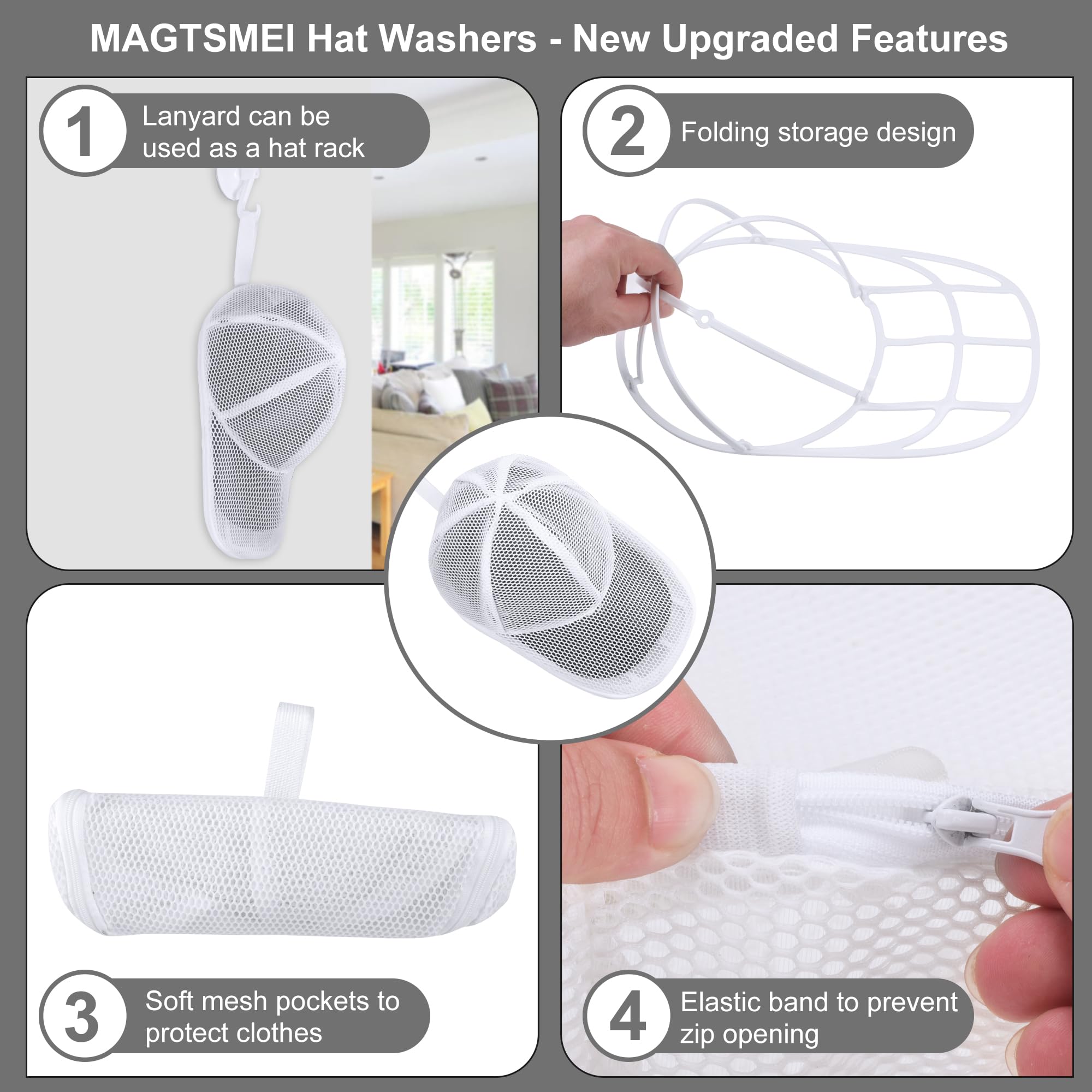 MAGTSMEI Hat Washers - New Upgraded Features

1 Lanyard can be used as a hat rack

2 Folding storage design

3 Soft mesh pockets to protect clothes

4 Elastic band to prevent zip opening