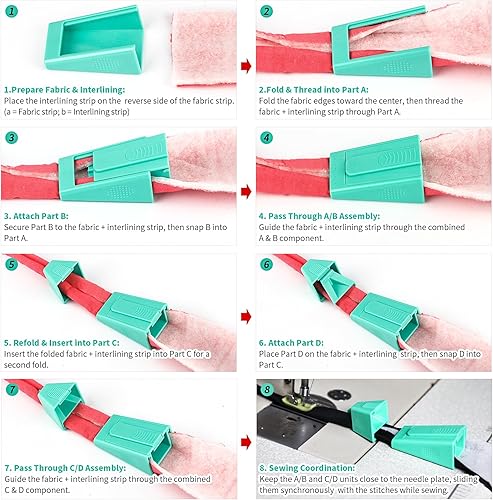 1

1.Prepare Fabric & Interlining:
Place the interlining strip on the reverse side of the fabric strip. (a = Fabric strip; b = Interlining strip)

2

2.Fold & Thread into Part A:
Fold the fabric edges toward the center, then thread the fabric + interlining strip through Part A.

3

3. Attach Part B:
Secure Part B to the fabric + interlining strip, then snap B into Part A.

4

4. Pass Through A/B Assembly:
Guide the fabric + interlining strip through the combined A & B component.

5

5. Refold & Insert into Part C:
Insert the folded fabric + interlining strip into Part C for a second fold.

6

6. Attach Part D:
Place Part D on the fabric + interlining strip, then snap D into Part C.

7

7. Pass Through C/D Assembly:
Guide the fabric + interlining strip through the combined C & D component.

8

8. Sewing Coordination:
Keep the A/B and C/D units close to the needle plate, sliding them synchronously with the stitches while sewing.