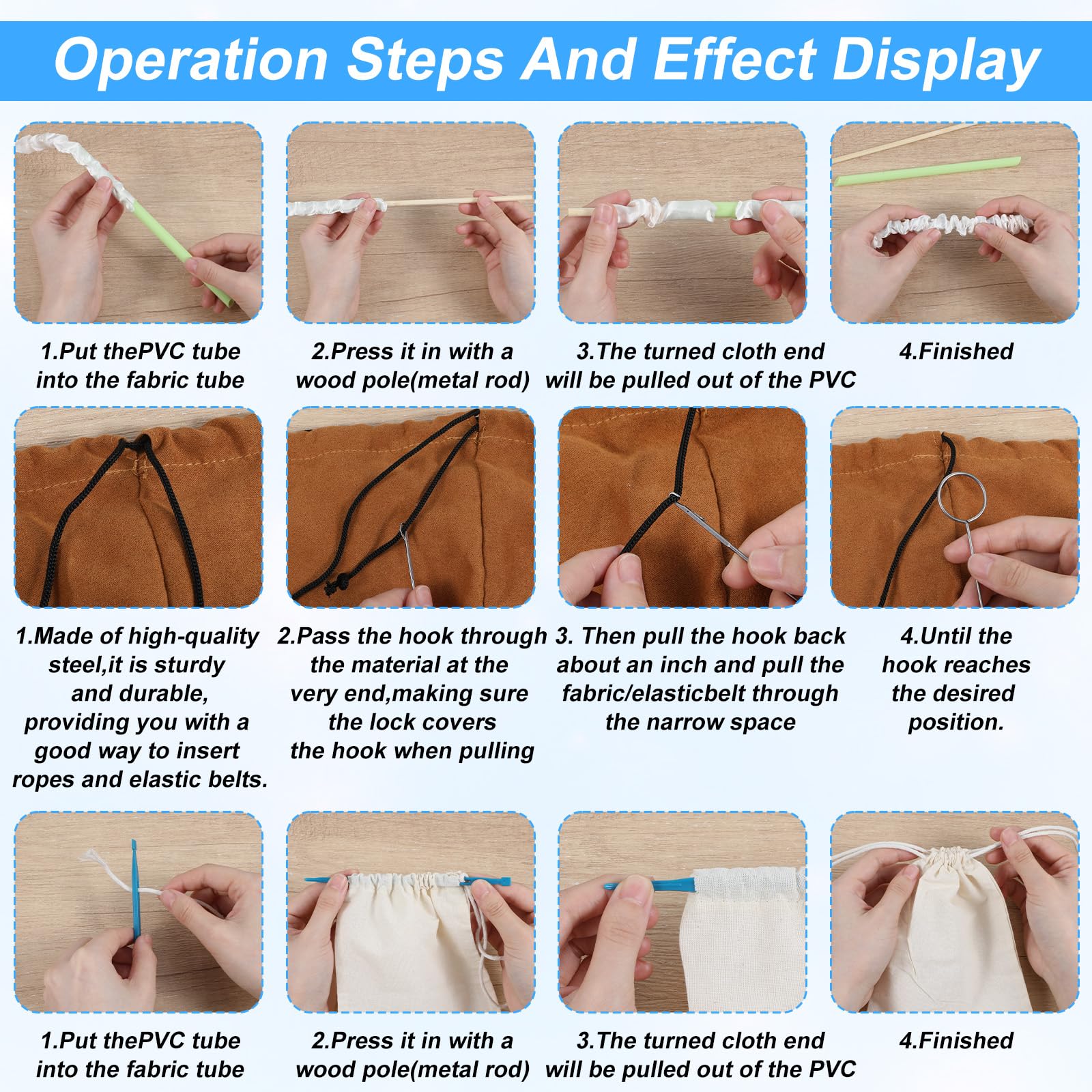 Operation Steps And Effect Display

1.Put thePVC tube into the fabric tube

2.Press it in with a wood pole(metal rod)

3.The turned cloth end will be pulled out of the PVC

4.Finished

1.Made of high-quality steel,it is sturdy and durable, providing you with a good way to insert ropes and elastic belts.

2.Pass the hook through the material at the very end,making sure the lock covers the hook when pulling

3. Then pull the hook back about an inch and pull the fabric/elasticbelt through the narrow space

4.Until the hook reaches the desired position.

1.Put thePVC tube into the fabric tube

2.Press it in with a wood pole(metal rod)

3.The turned cloth end will be pulled out of the PVC

4.Finished