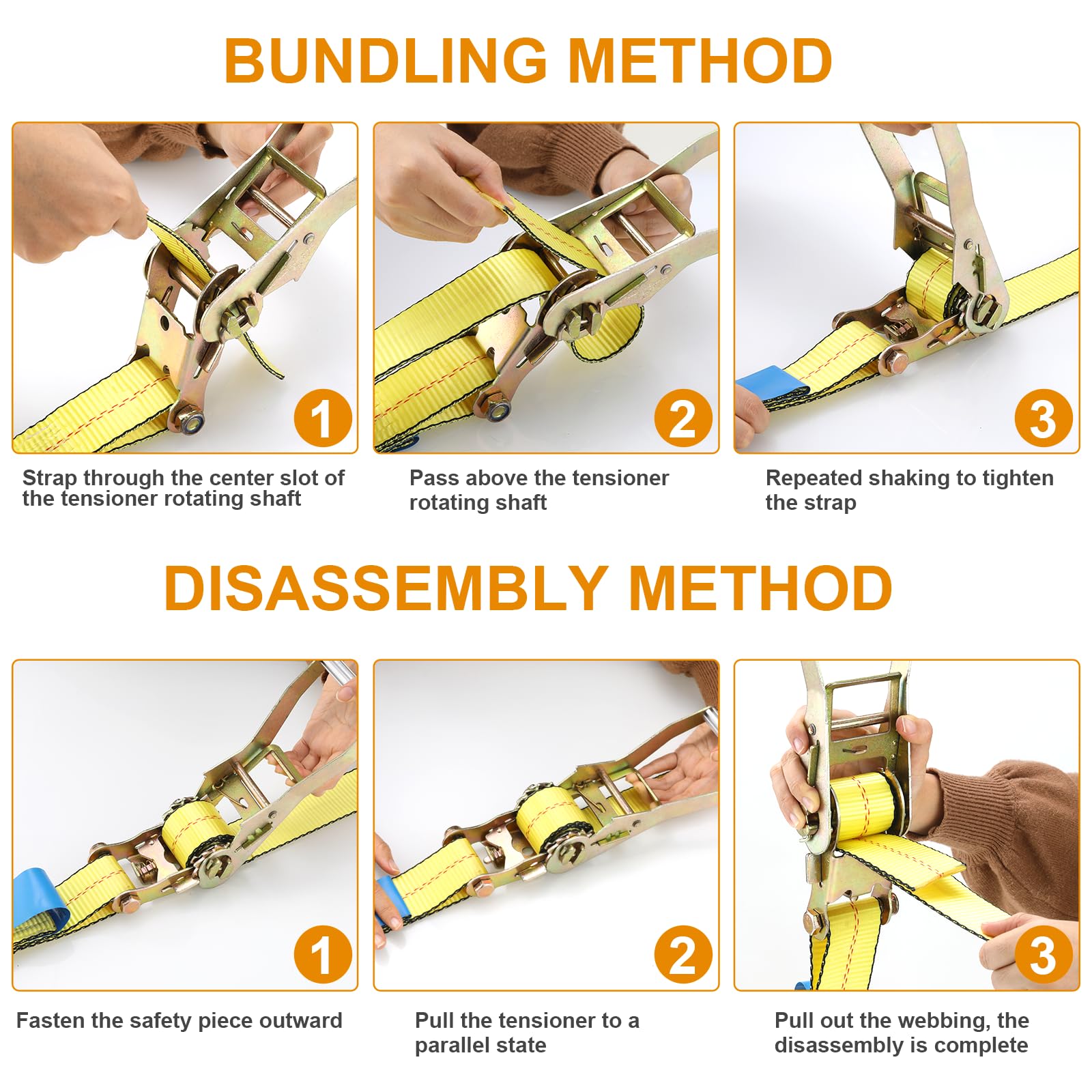 BUNDLING METHOD

1

Strap through the center slot of the tensioner rotating shaft

2

Pass above the tensioner rotating shaft

3

Repeated shaking to tighten the strap

DISASSEMBLY METHOD

1

Fasten the safety piece outward

2

Pull the tensioner to a parallel state

3

Pull out the webbing, the disassembly is complete