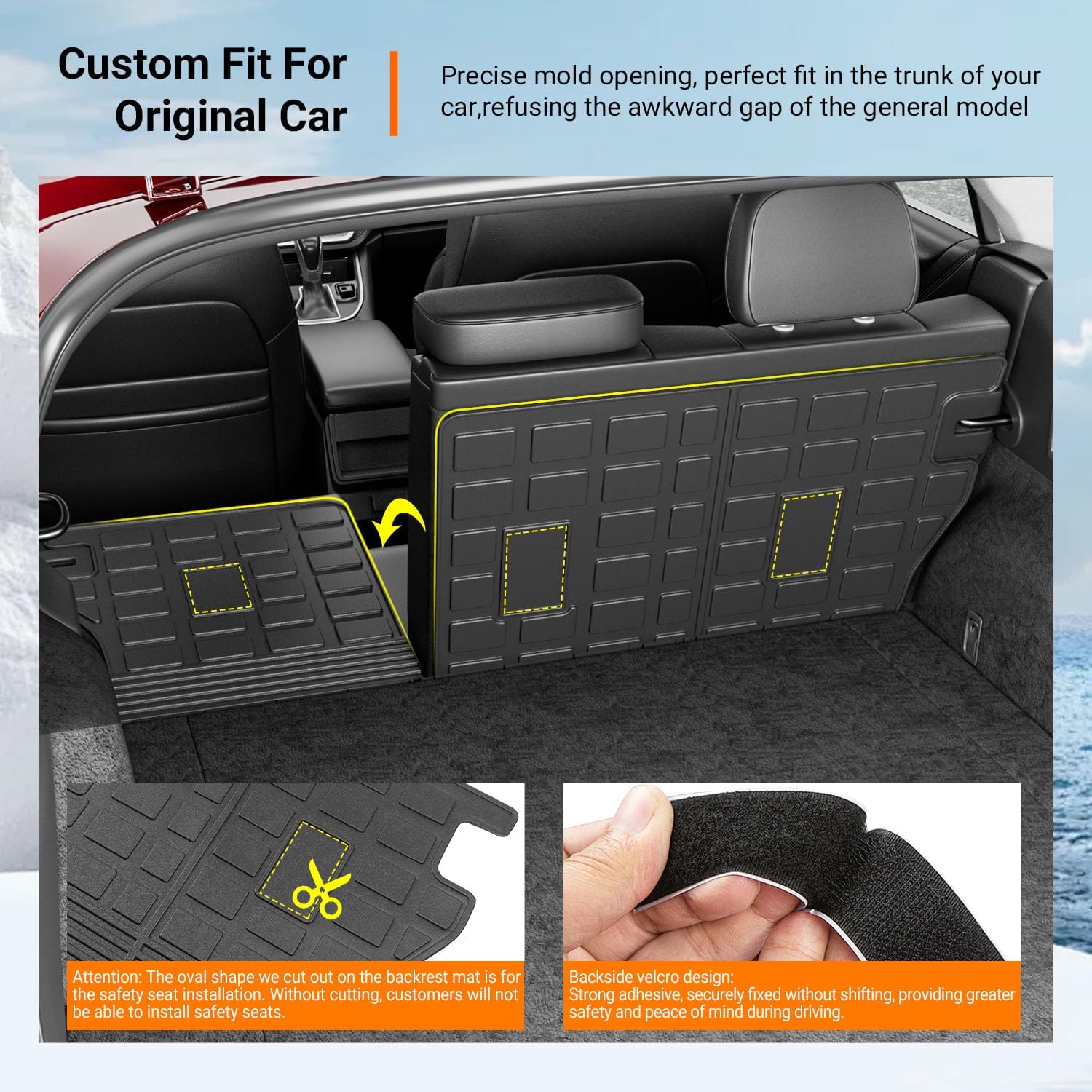 Custom Fit For Original Car

Precise mold opening, perfect fit in the trunk of your car,refusing the awkward gap of the general model

Attention: The oval shape we cut out on the backrest mat is for the safety seat installation. Without cutting, customers will not be able to install safety seats.

Backside velcro design:
Strong adhesive, securely fixed without shifting, providing greater safety and peace of mind during driving.