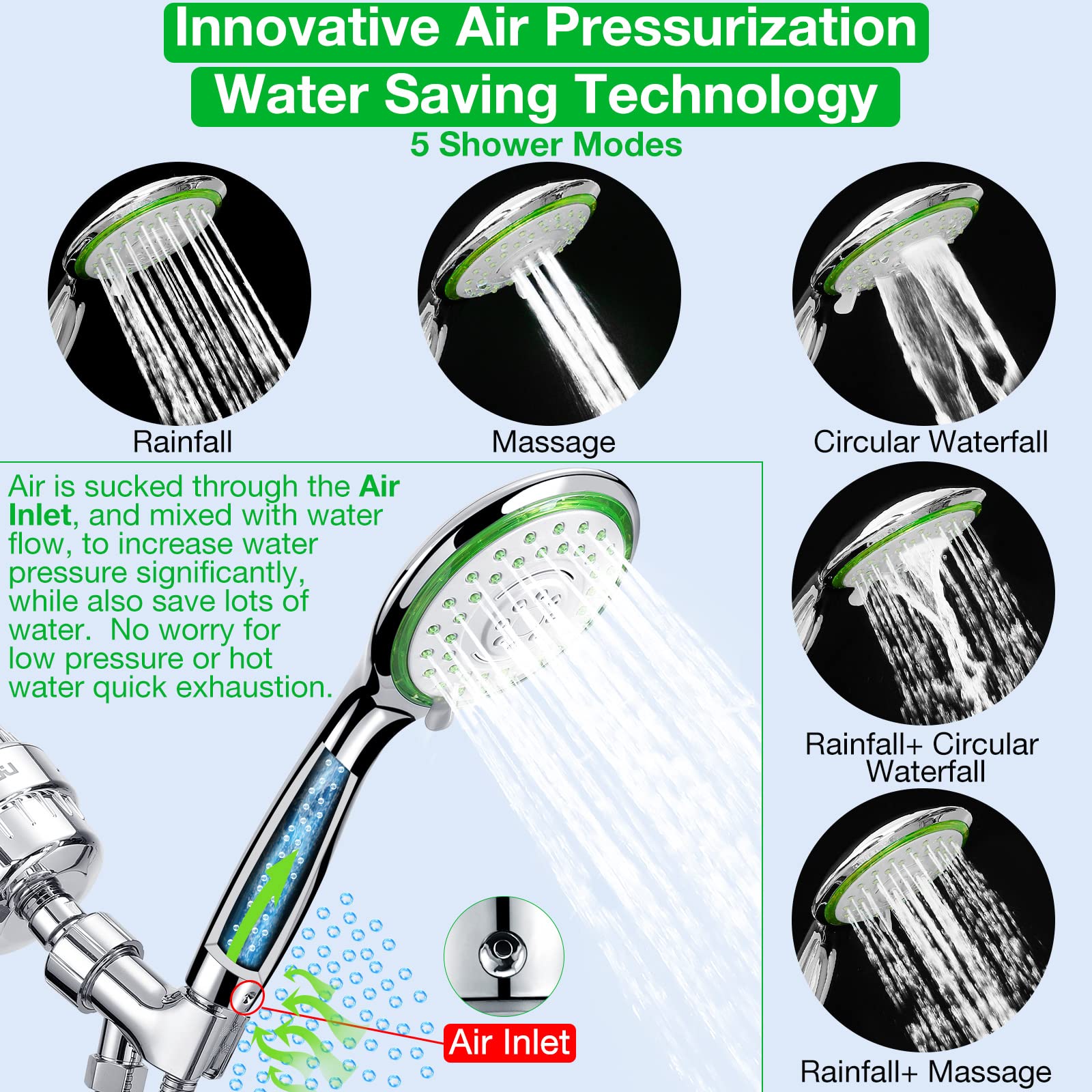 Innovative Air Pressurization
Water Saving Technology
5 Shower Modes

Rainfall

Massage

Circular Waterfall

Air is sucked through the Air Inlet, and mixed with water flow, to increase water pressure significantly, while also save lots of water. No worry for low pressure or hot water quick exhaustion.

Rainfall+ Circular Waterfall

Air Inlet

Rainfall+ Massage