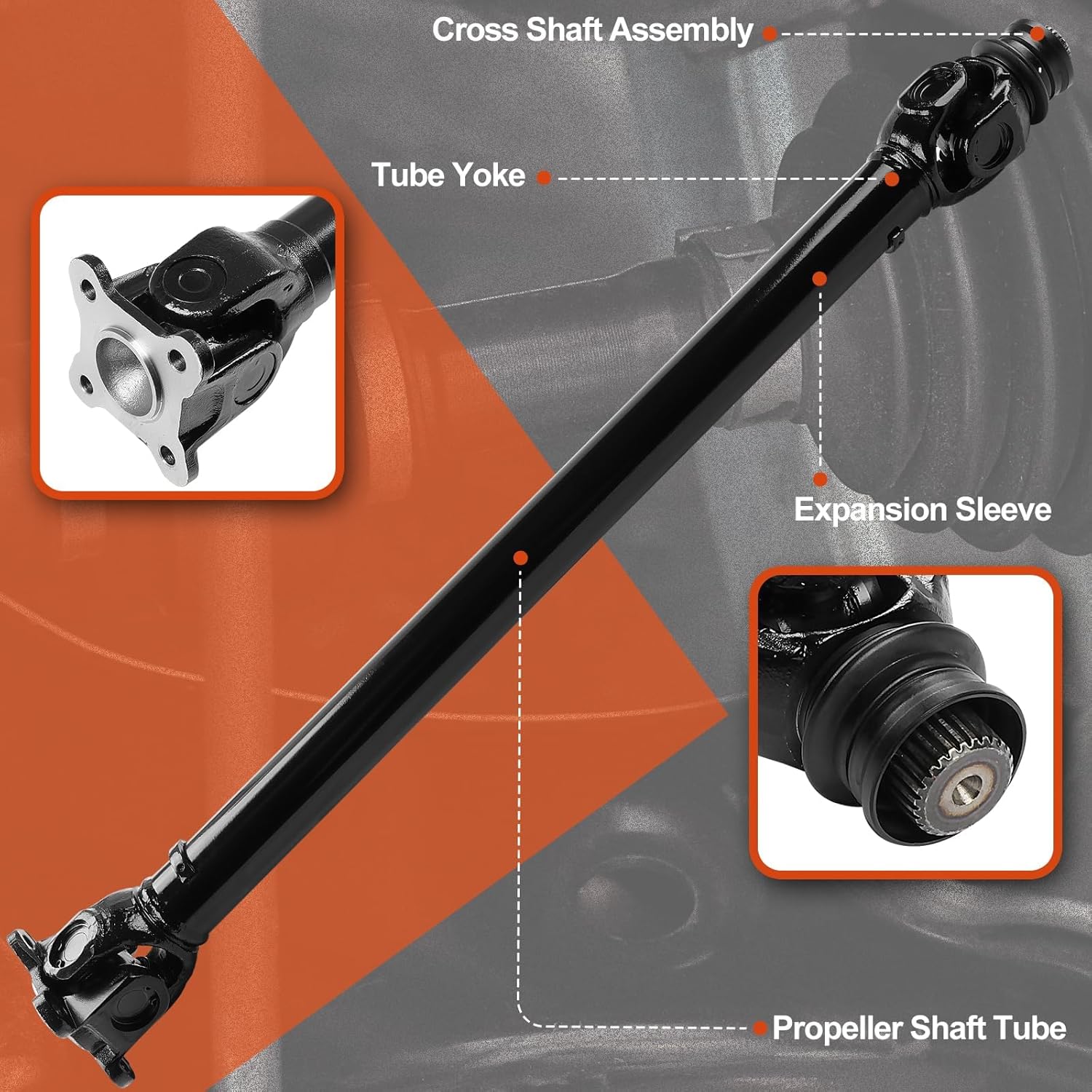 Cross Shaft Assembly

Tube Yoke

Expansion Sleeve

Propeller Shaft Tube