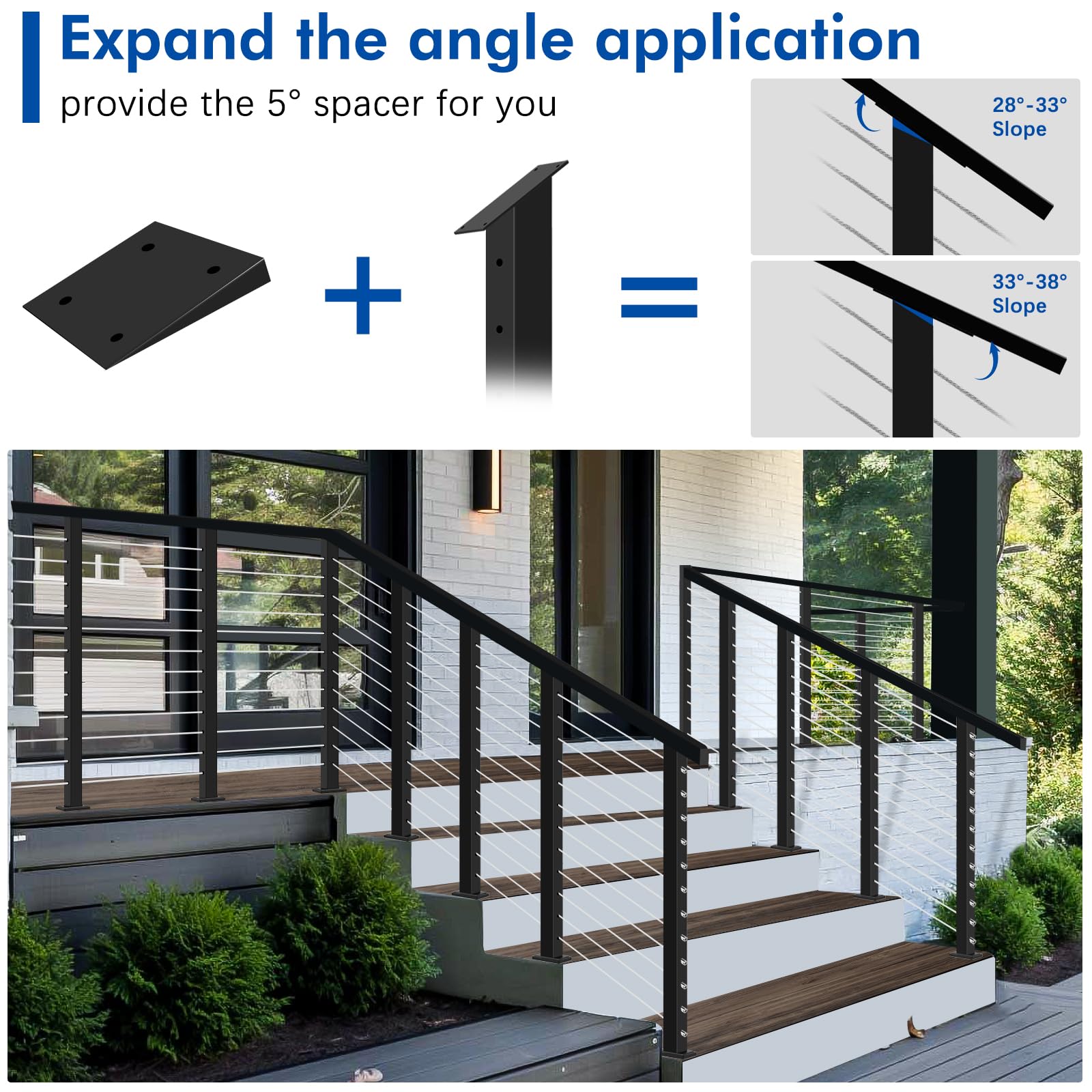 Expand the angle application
provide the 5° spacer for you

+

=

28°-33°
Slope

33°-38°
Slope