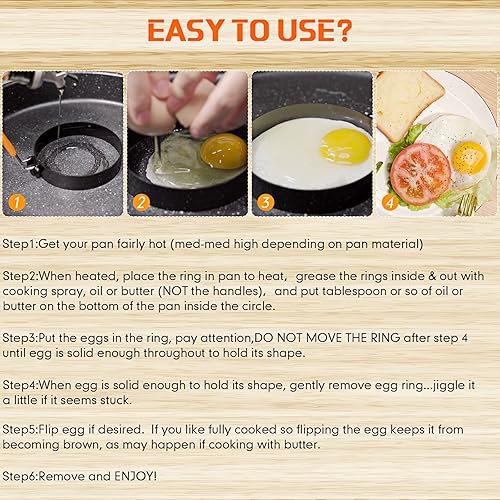 EASY TO USE?

1

2

3

4

Step1:Get your pan fairly hot (med-med high depending on pan material)

Step2:When heated, place the ring in pan to heat, grease the rings inside & out with cooking spray, oil or butter (NOT the handles), and put tablespoon or so of oil or butter on the bottom of the pan inside the circle.

Step3:Put the eggs in the ring, pay attention,DO NOT MOVE THE RING after step 4 until egg is solid enough throughout to hold its shape.

Step4:When egg is solid enough to hold its shape, gently remove egg ring...jiggle it a little if it seems stuck.

Step5:Flip egg if desired. If you like fully cooked so flipping the egg keeps it from becoming brown, as may happen if cooking with butter.

Step6:Remove and ENJOY!