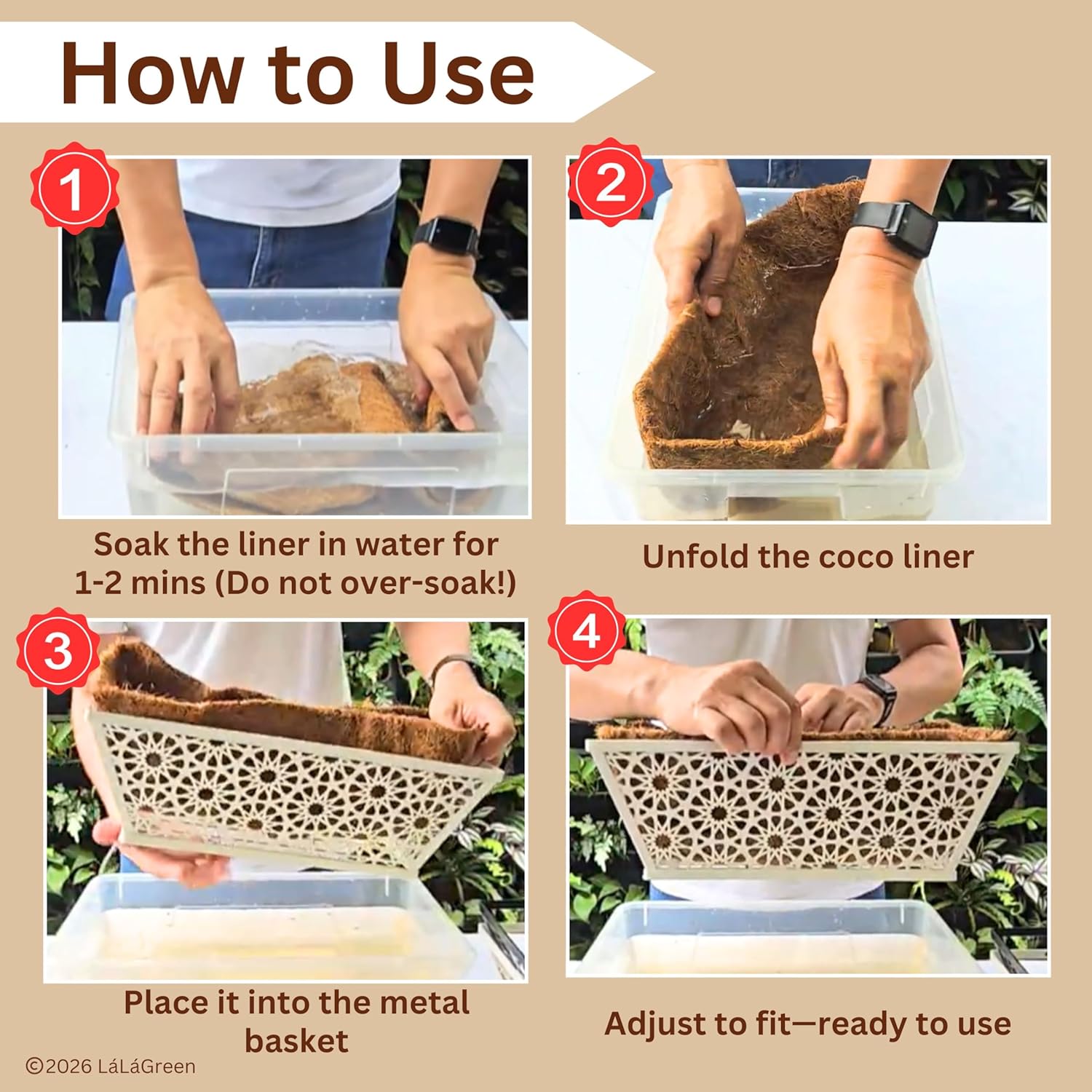 How to Use

1

Soak the liner in water for 1-2 mins (Do not over-soak!)

2

Unfold the coco liner

3

Place it into the metal basket

4

Adjust to fit—ready to use

©2026 LáLáGreen