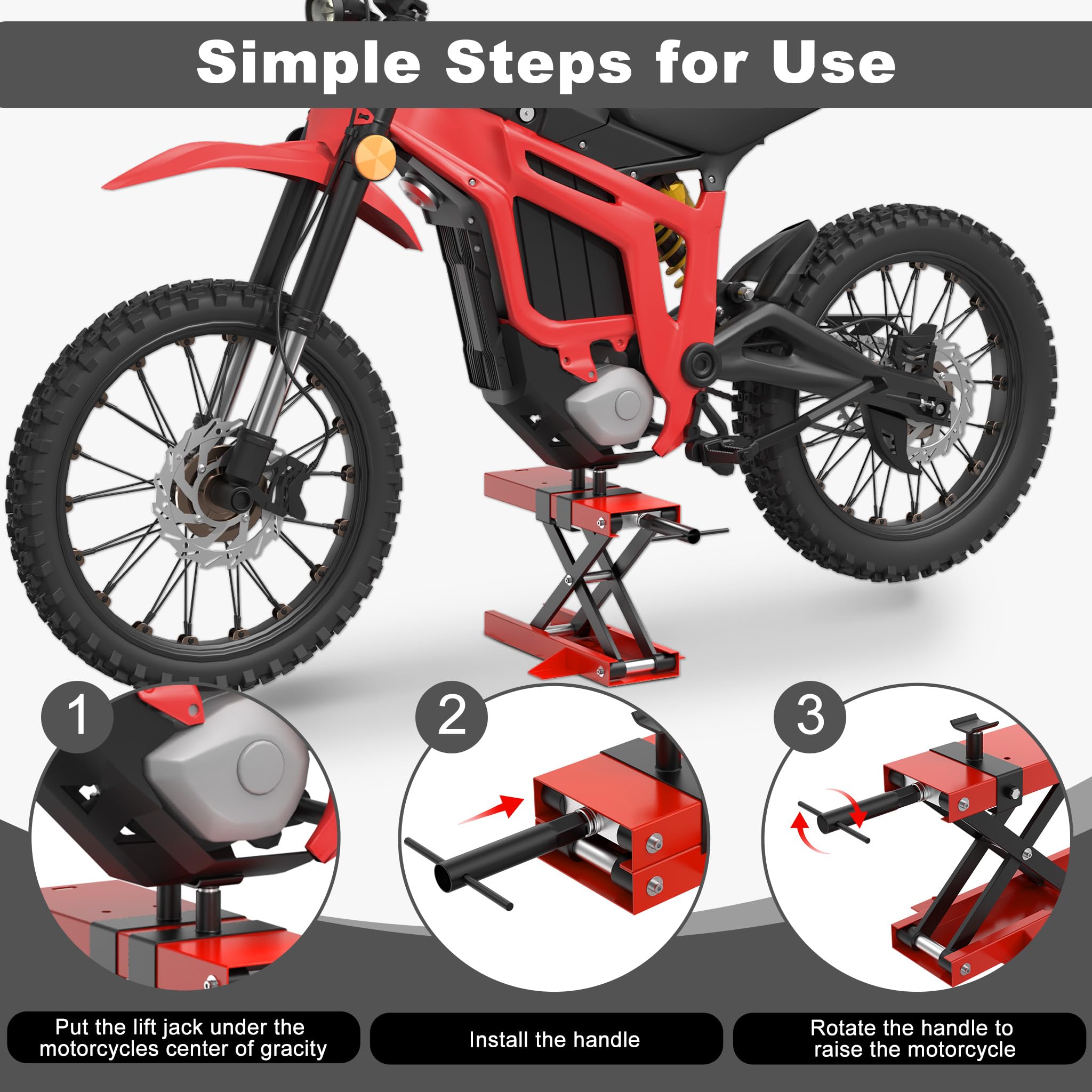 Simple Steps for Use

1

2

3

Put the lift jack under the motorcycles center of gracity

Install the handle

Rotate the handle to raise the motorcycle