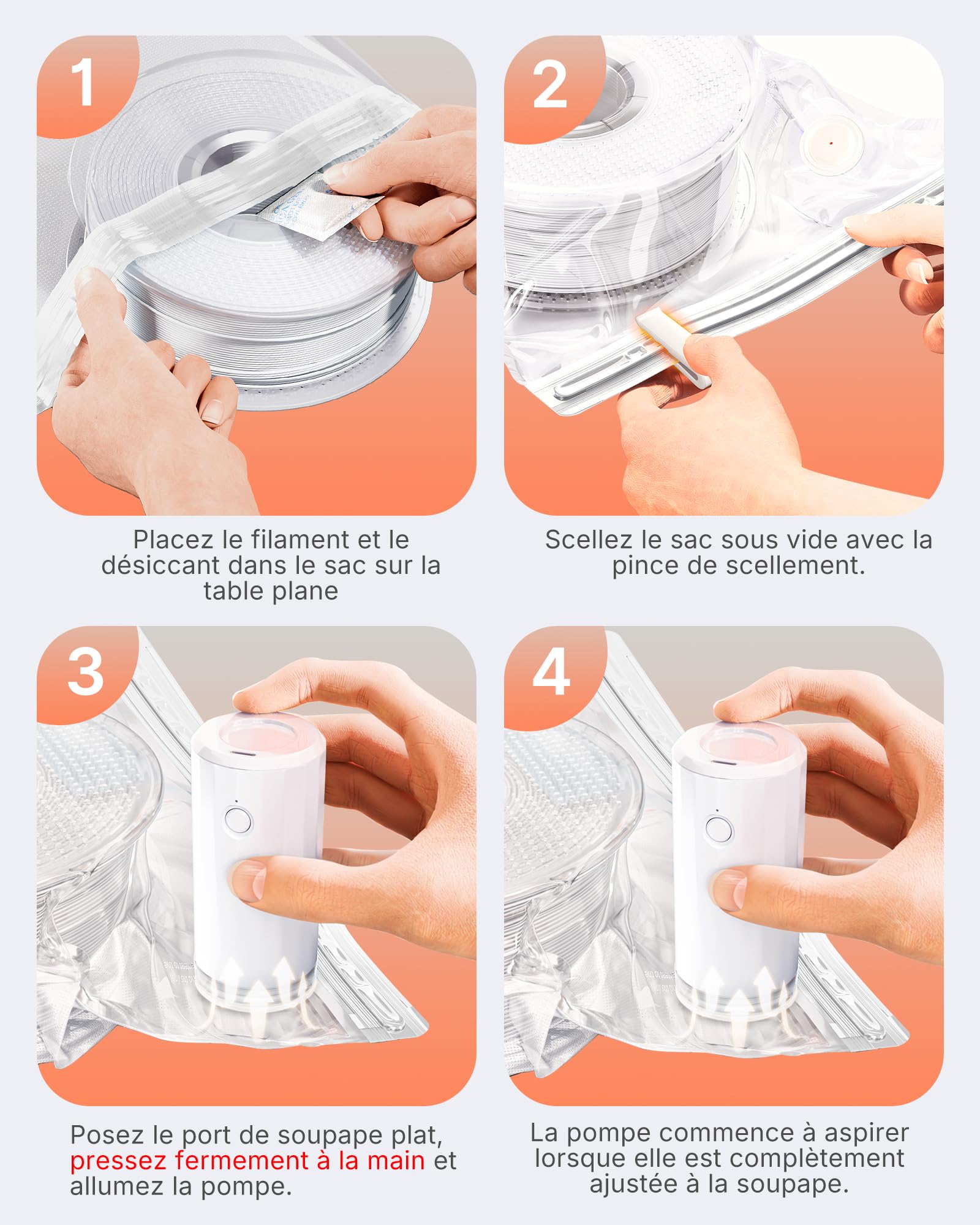 1

Placez le filament et le désiccant dans le sac sur la table plane

2

Scellez le sac sous vide avec la pince de scellement.

3

Posez le port de soupape plat, pressez fermement à la main et allumez la pompe.

4

La pompe commence à aspirer lorsque elle est complètement ajustée à la soupape.