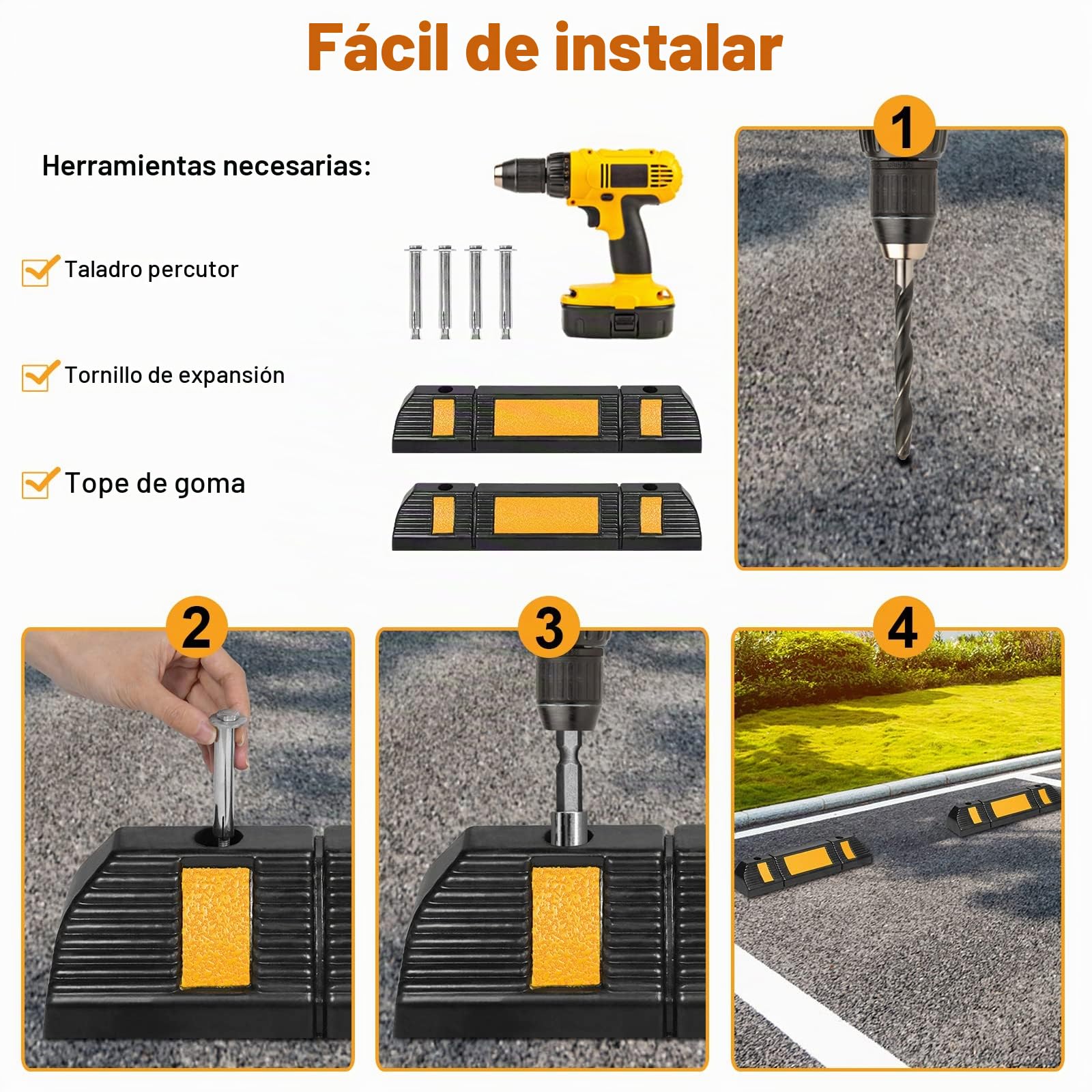 Fácil de instalar

Herramientas necesarias:

Taladro percutor

Tornillo de expansión

Tope de goma

1

2

3

4