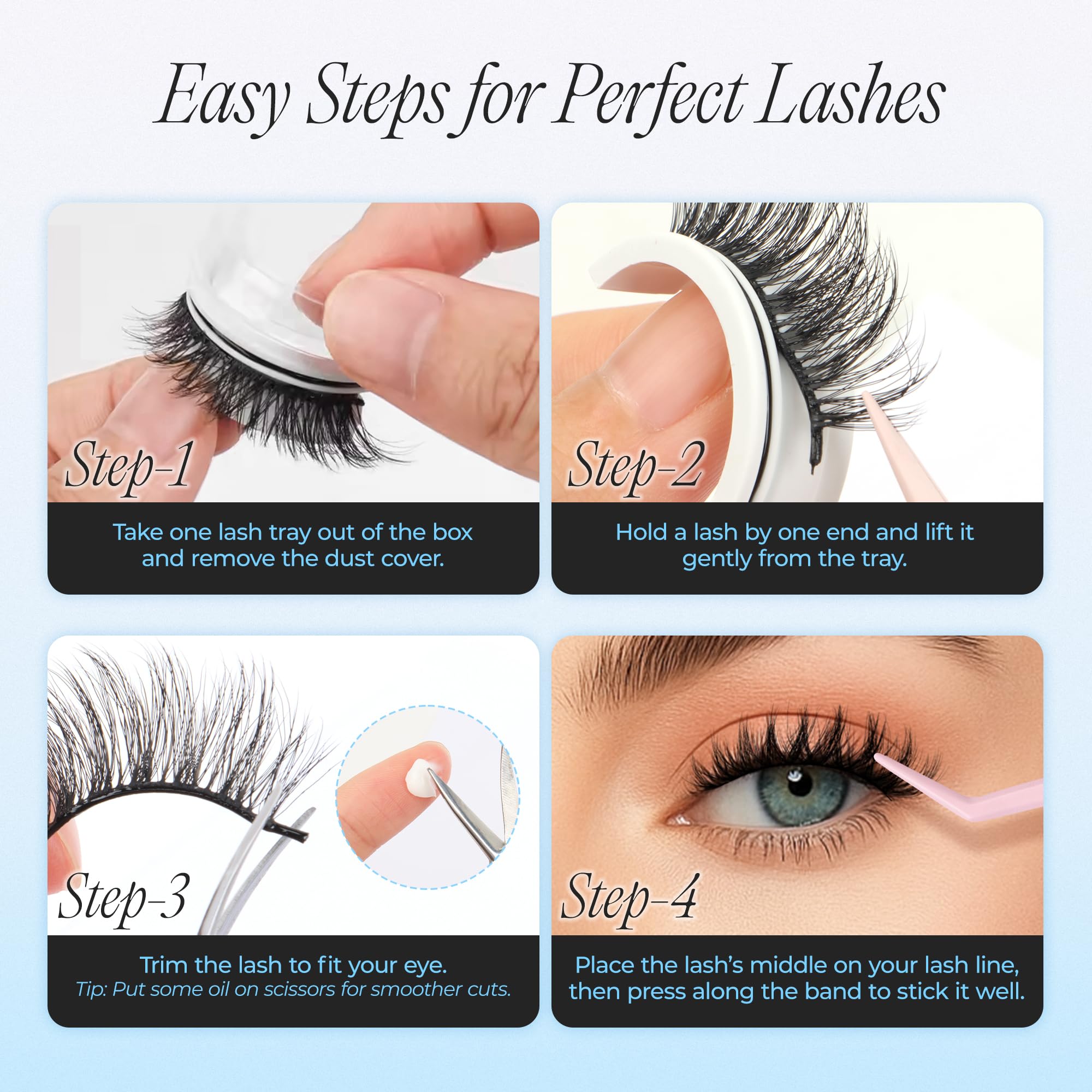 Easy Steps for Perfect Lashes

Step-1

Take one lash tray out of the box and remove the dust cover.

Step-2

Hold a lash by one end and lift it gently from the tray.

Step-3

Trim the lash to fit your eye.
Tip: Put some oil on scissors for smoother cuts.

Step-4

Place the lash's middle on your lash line, then press along the band to stick it well.