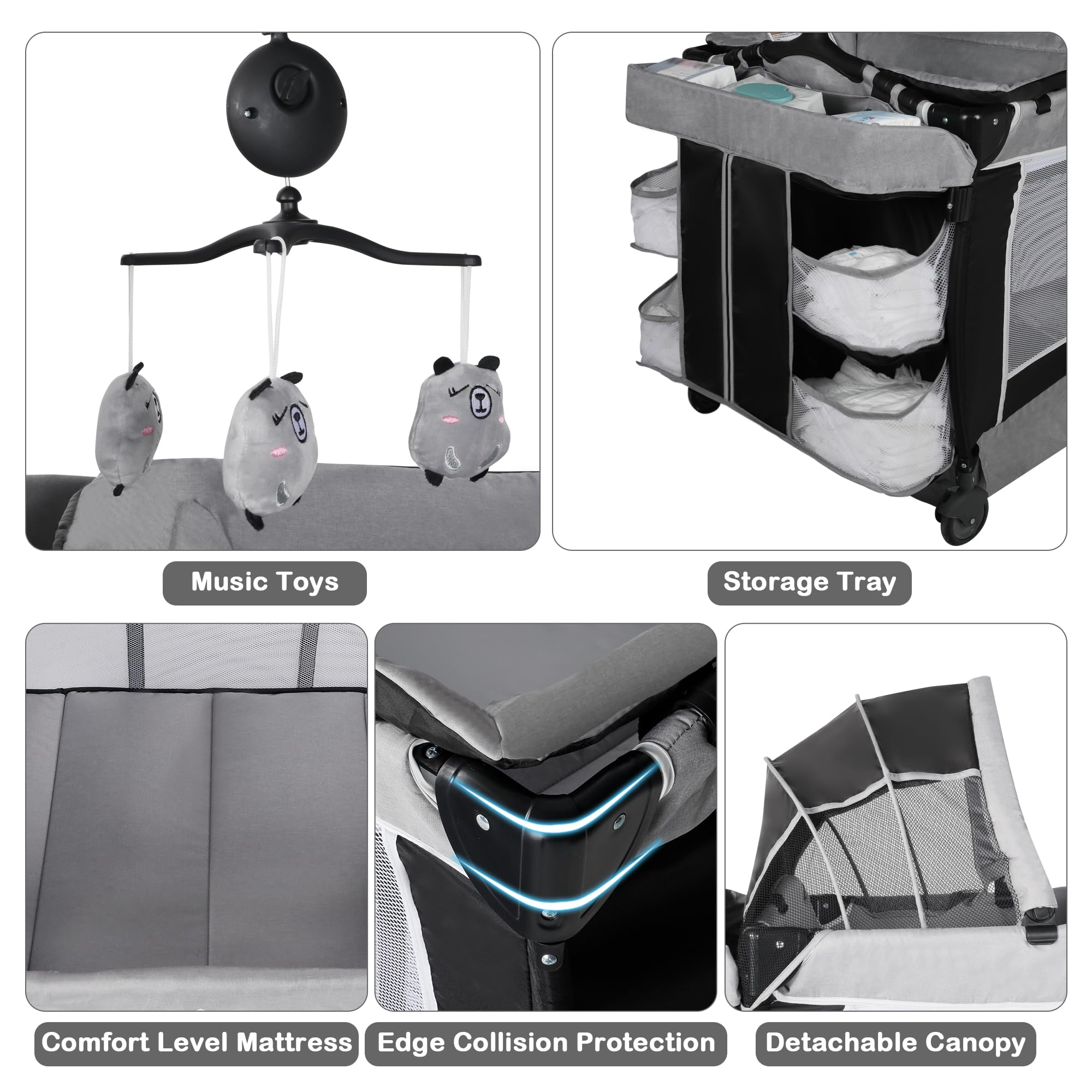 Music Toys

Storage Tray

Comfort Level Mattress

Edge Collision Protection

Detachable Canopy