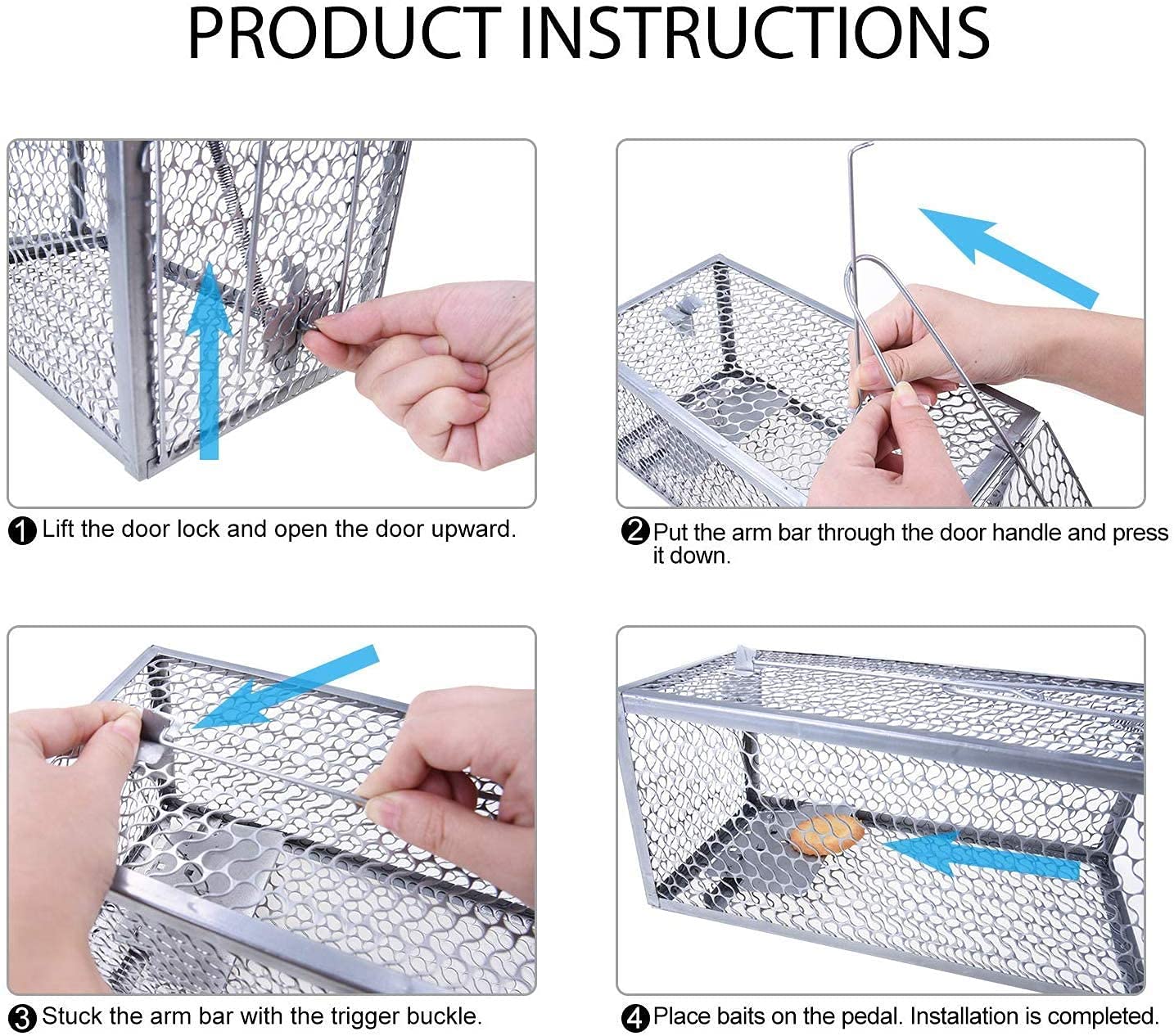 PRODUCT INSTRUCTIONS

❶ Lift the door lock and open the door upward.

❷ Put the arm bar through the door handle and press it down.

❸ Stuck the arm bar with the trigger buckle.

❹ Place baits on the pedal. Installation is completed.