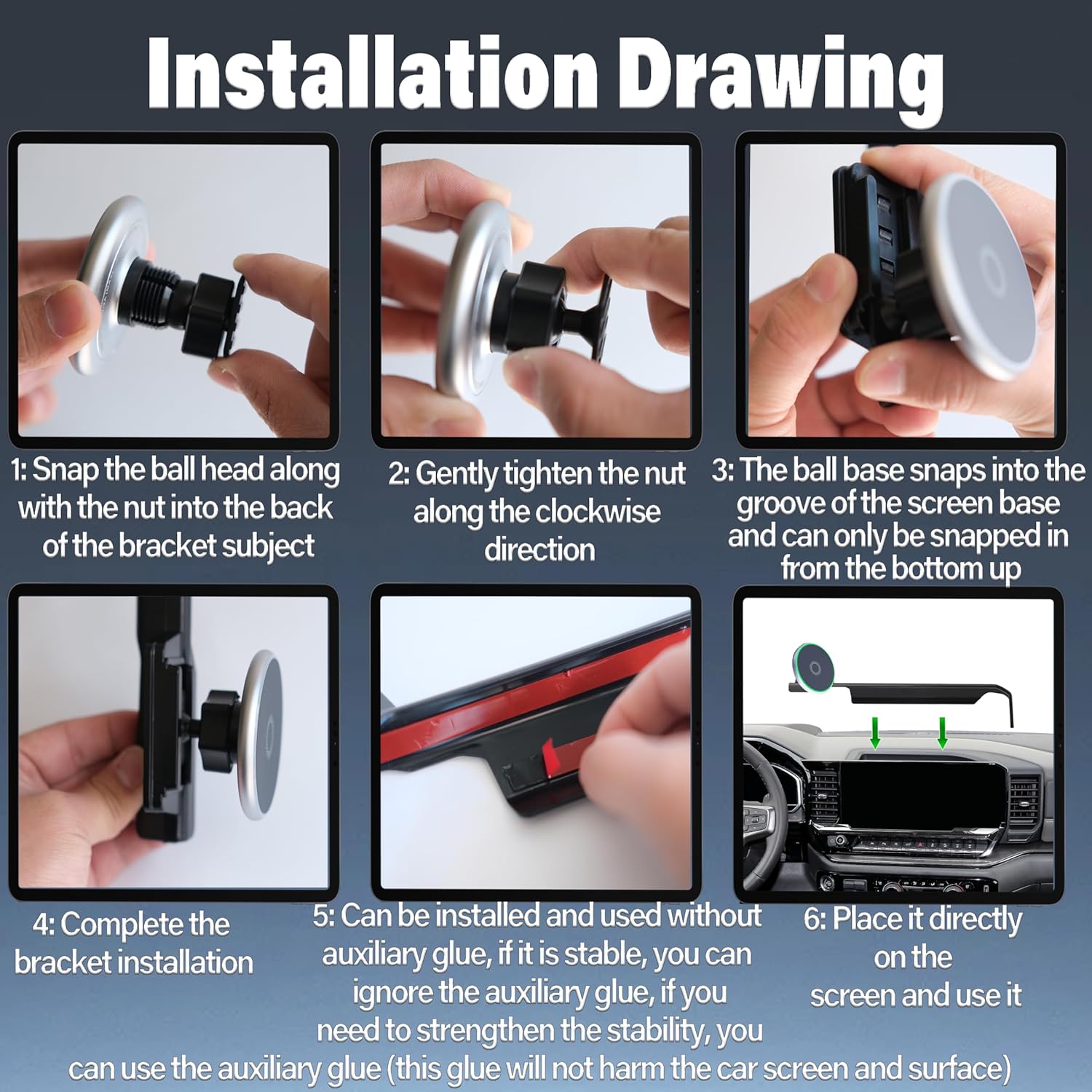 Installation Drawing

1: Snap the ball head along with the nut into the back of the bracket subject

2: Gently tighten the nut along the clockwise direction

3: The ball base snaps into the groove of the screen base and can only be snapped in from the bottom up

4: Complete the bracket installation

5: Can be installed and used without auxiliary glue, if it is stable, you can ignore the auxiliary glue, if you need to strengthen the stability, you can use the auxiliary glue (this glue will not harm the car screen and surface)

6: Place it directly on the screen and use it