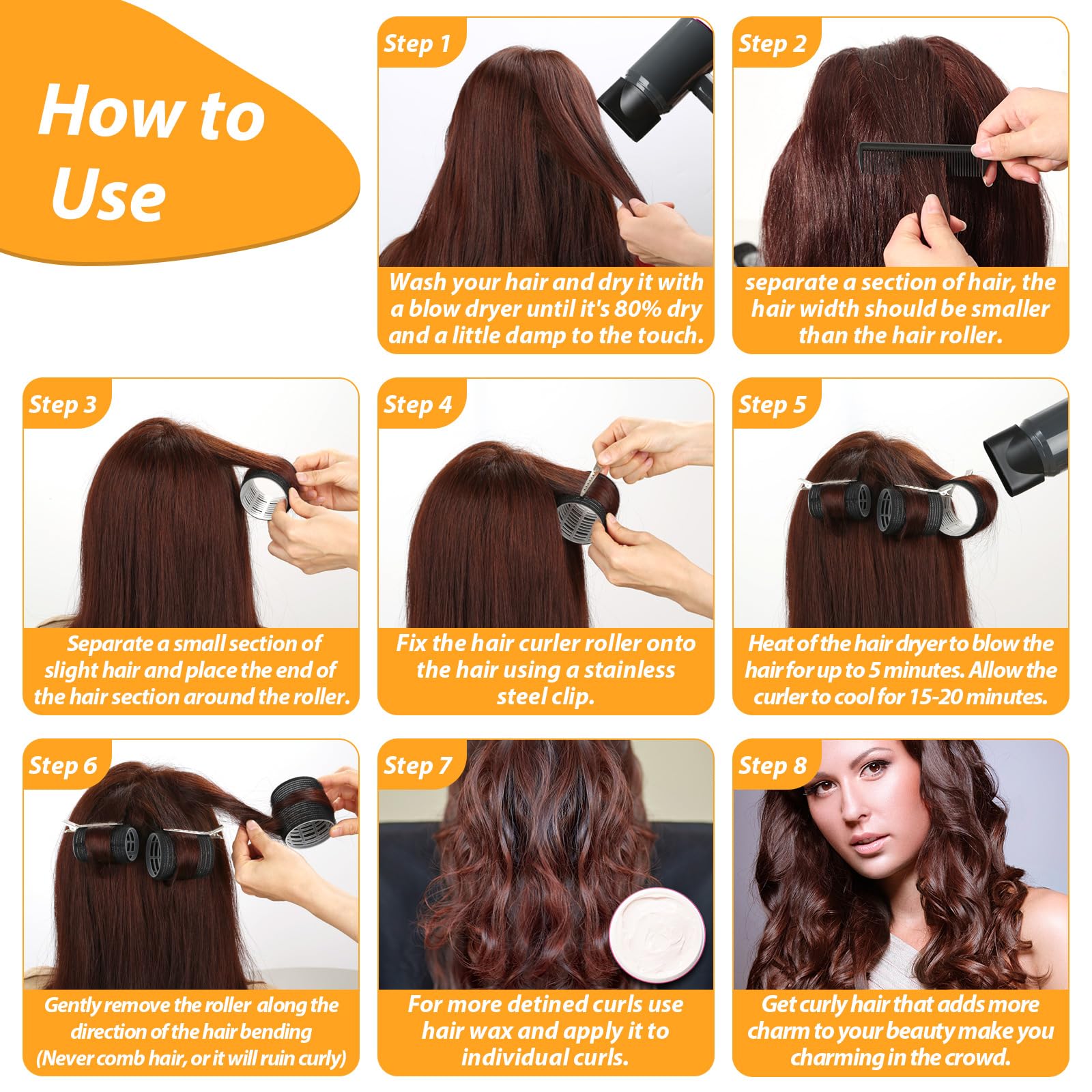 How to Use

Step 1

Wash your hair and dry it with a blow dryer until it's 80% dry and a little damp to the touch.

Step 2

separate a section of hair, the hair width should be smaller than the hair roller.

Step 3

Separate a small section of slight hair and place the end of the hair section around the roller.

Step 4

Fix the hair curler roller onto the hair using a stainless steel clip.

Step 5

Heat of the hair dryer to blow the hair for up to 5 minutes. Allow the curler to cool for 15-20 minutes.

Step 6

Gently remove the roller along the direction of the hair bending (Never comb hair, or it will ruin curly)

Step 7

For more detined curls use hair wax and apply it to individual curls.

Step 8

Get curly hair that adds more charm to your beauty make you charming in the crowd.