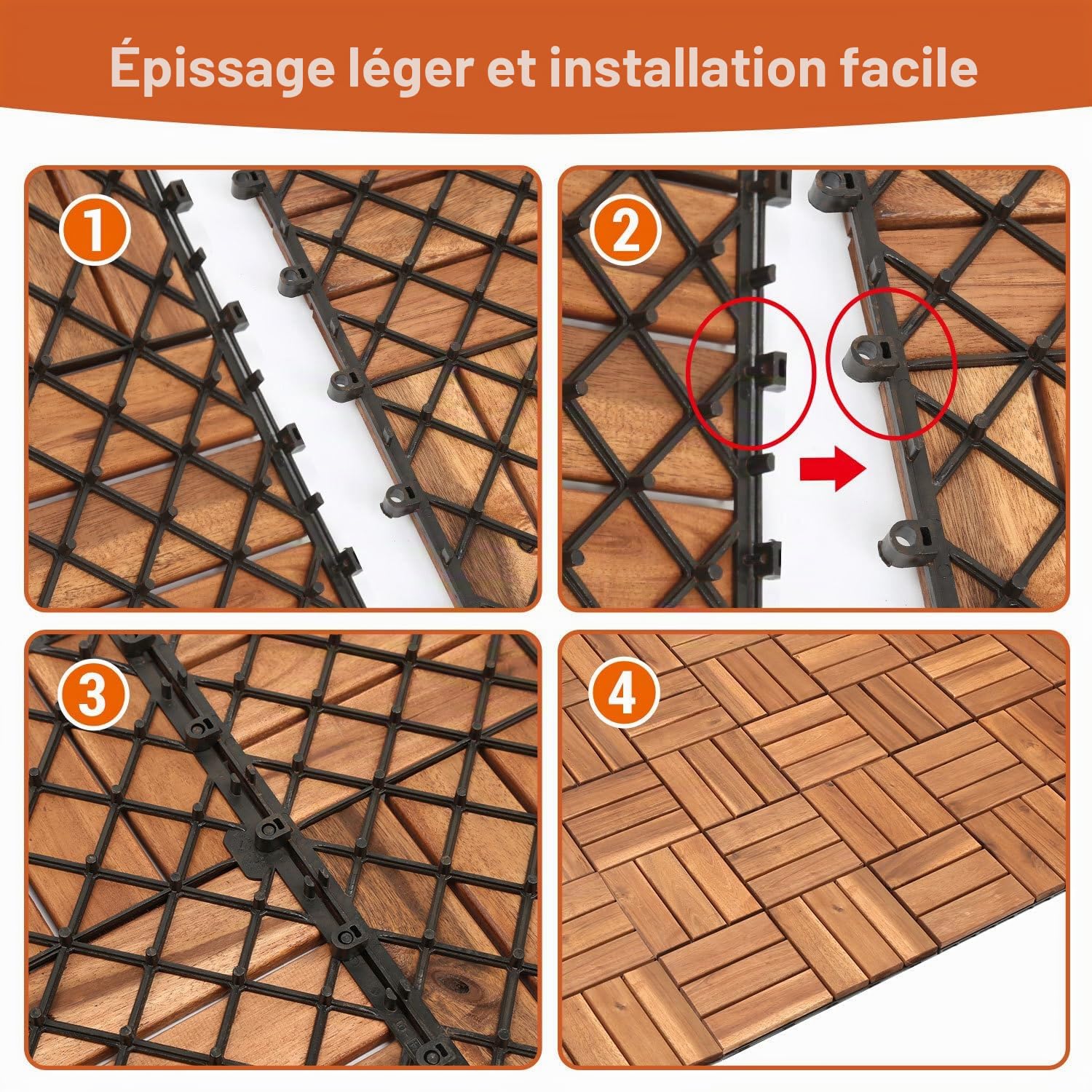 Épissage léger et installation facile

1

2

3

4