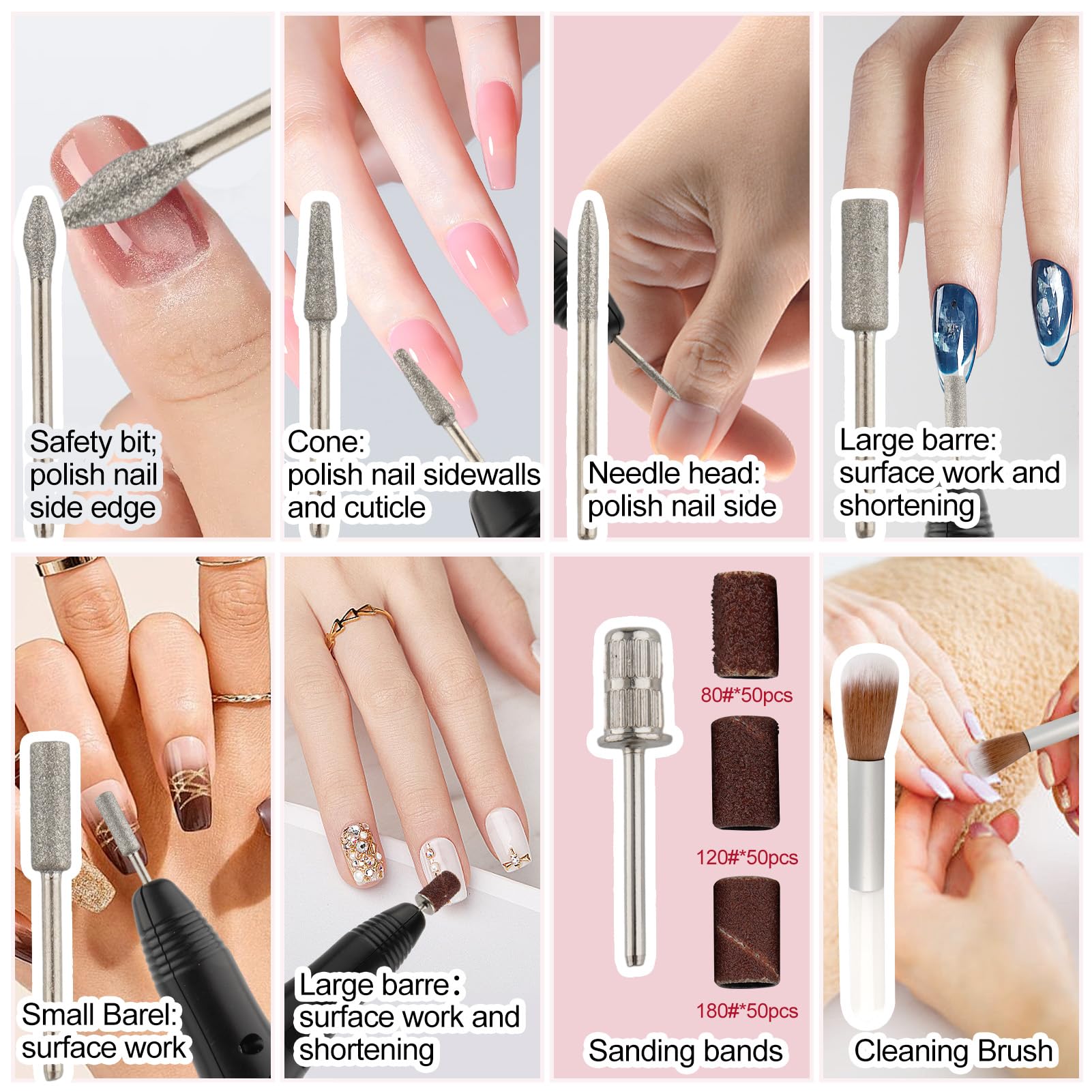 Safety bit; polish nail side edge

Cone: polish nail sidewalls and cuticle

Needle head: polish nail side

Large barre: surface work and shortening

Small Barel: surface work

Large barre: surface work and shortening

80#*50pcs

120#*50pcs

180#*50pcs

Sanding bands

Cleaning Brush