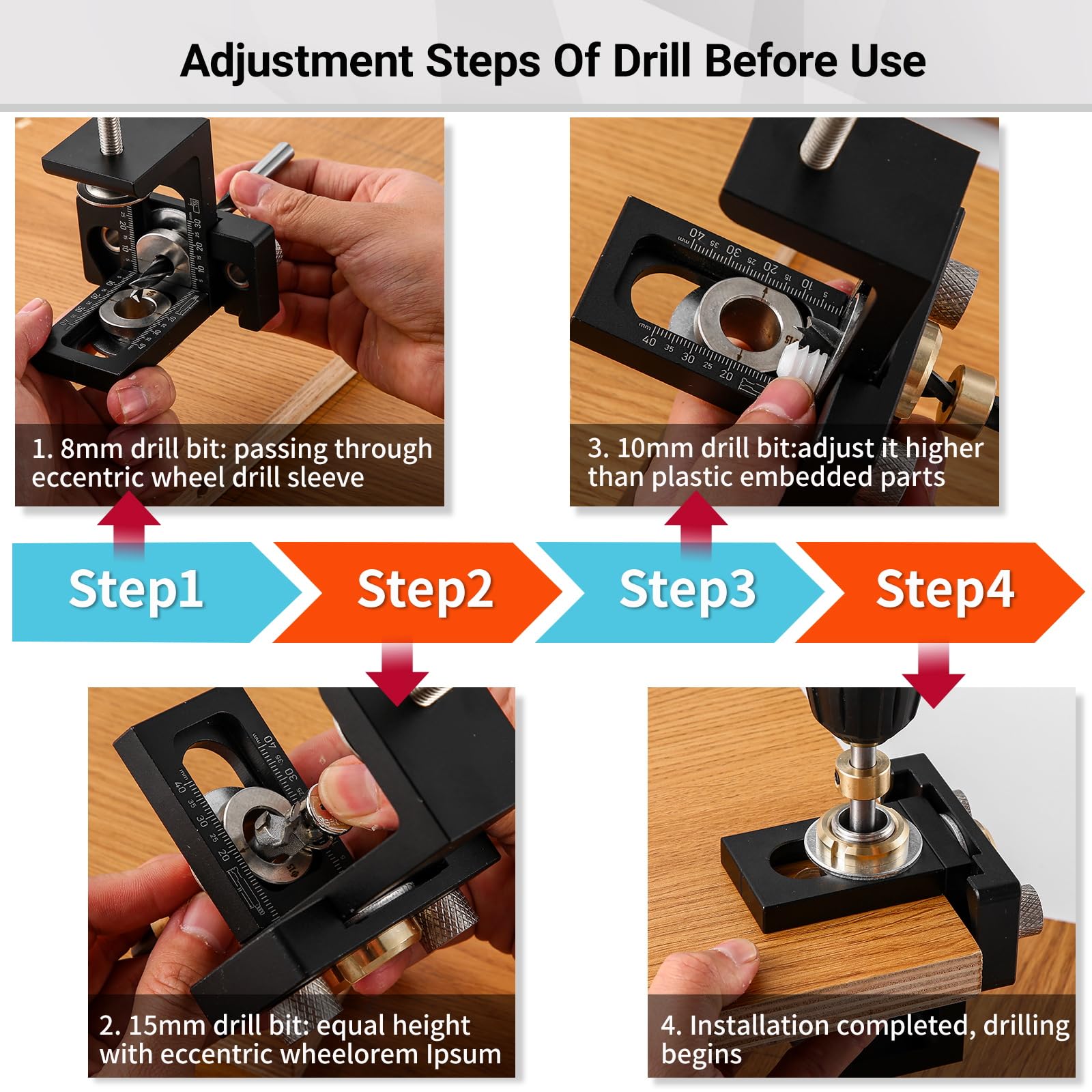 Adjustment Steps Of Drill Before Use

1. 8mm drill bit: passing through eccentric wheel drill sleeve

3. 10mm drill bit:adjust it higher than plastic embedded parts

Step1

Step2

Step3

Step4

2. 15mm drill bit: equal height with eccentric wheelorem Ipsum

4. Installation completed, drilling begins