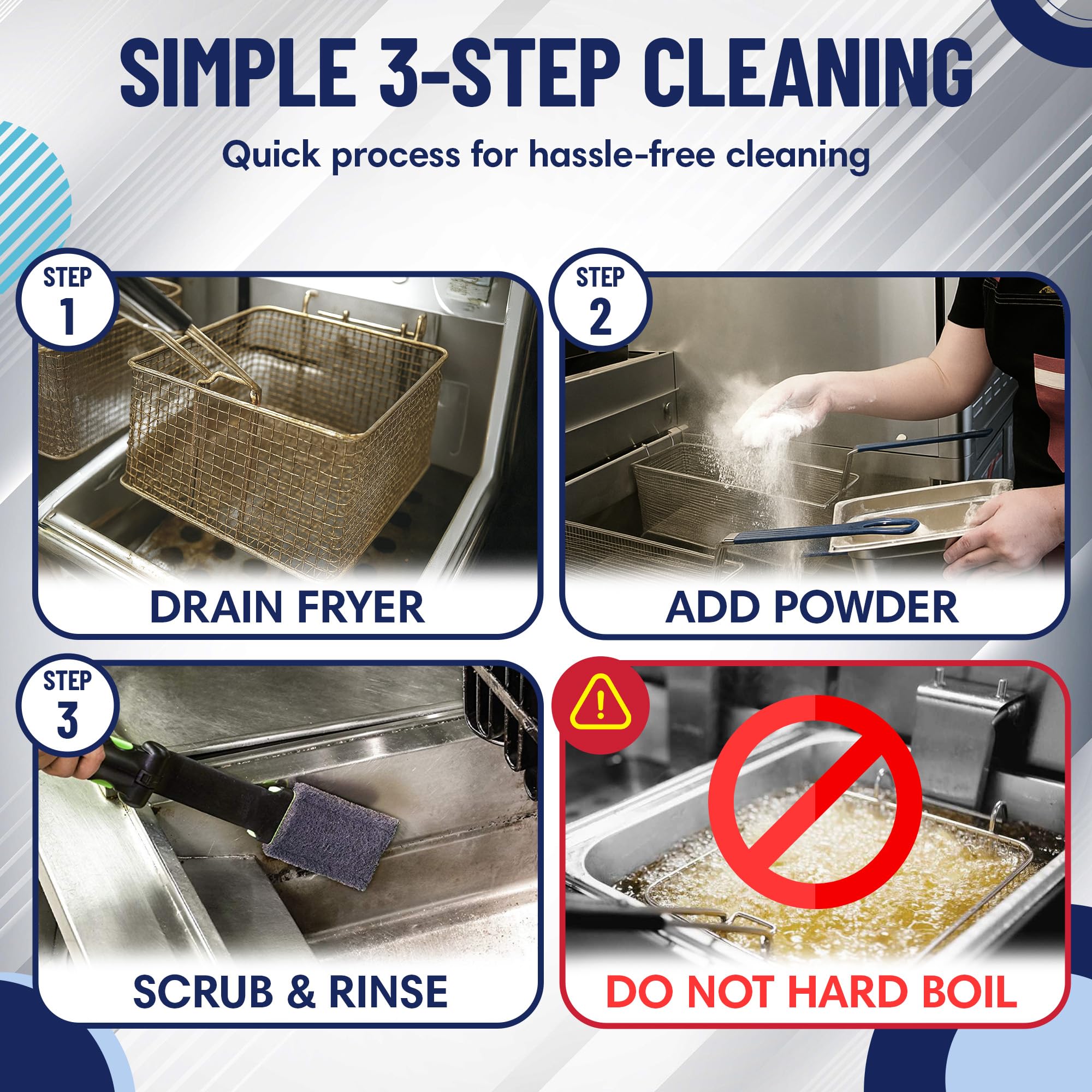 SIMPLE 3-STEP CLEANING

Quick process for hassle-free cleaning

STEP 1

DRAIN FRYER

STEP 2

ADD POWDER

STEP 3

SCRUB & RINSE

!

DO NOT HARD BOIL