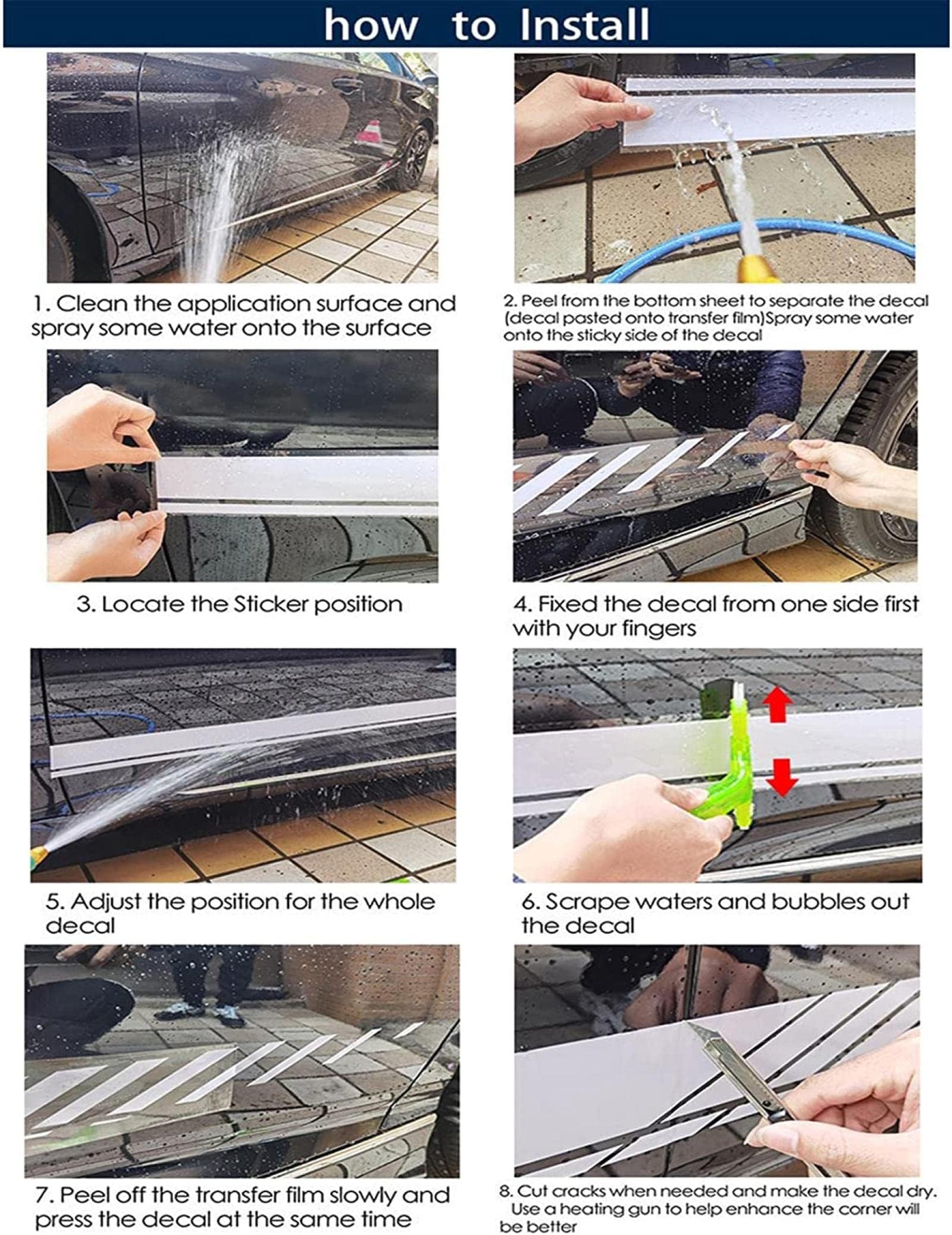 how to Install

1. Clean the application surface and spray some water onto the surface

2. Peel from the bottom sheet to separate the decal (decal pasted onto transfer film)Spray some water onto the sticky side of the decal

3. Locate the Sticker position

4. Fixed the decal from one side first with your fingers

5. Adjust the position for the whole decal

6. Scrape waters and bubbles out the decal

7. Peel off the transfer film slowly and press the decal at the same time

8. Cut cracks when needed and make the decal dry. Use a heating gun to help enhance the corner will be better