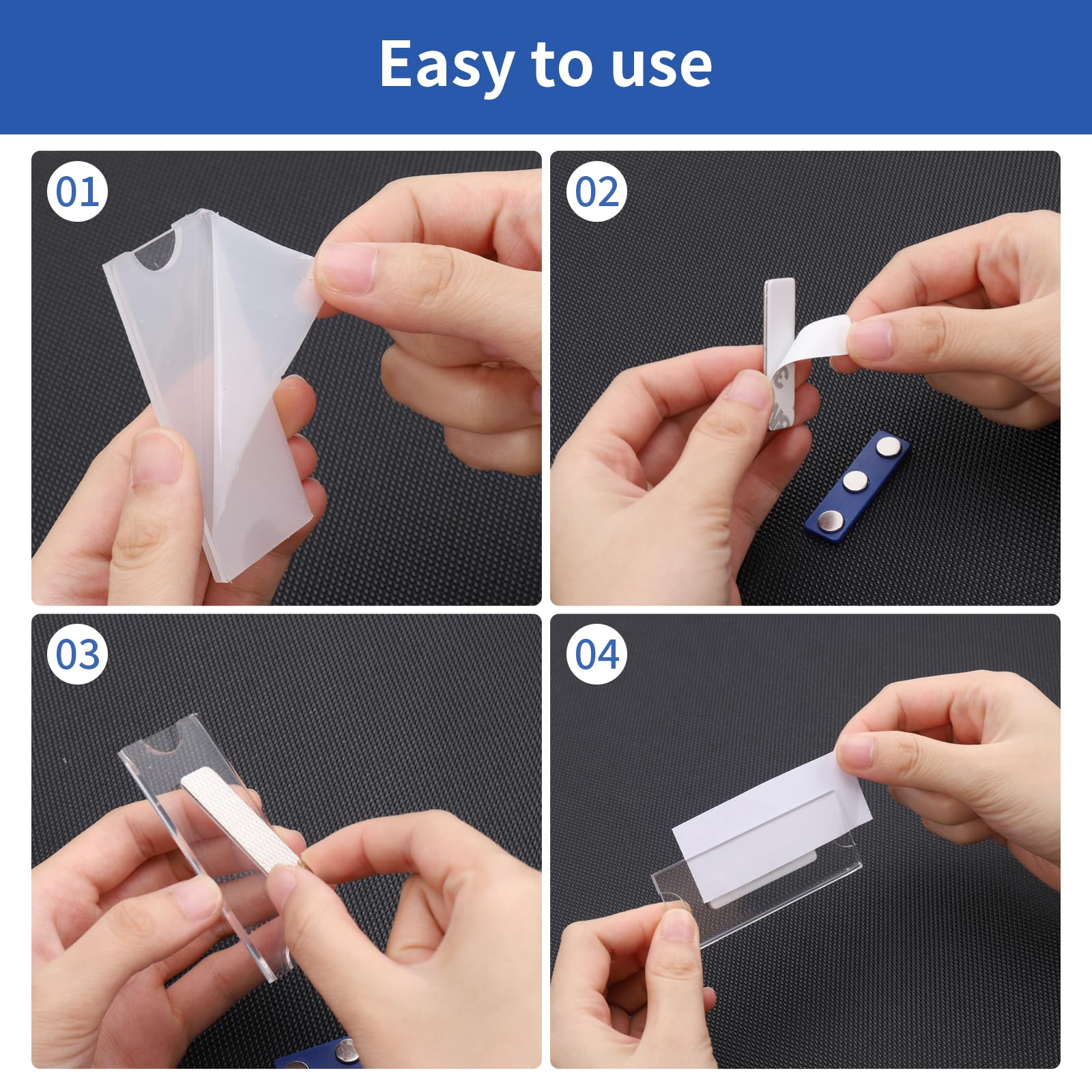 Easy to use

01

02

03

04